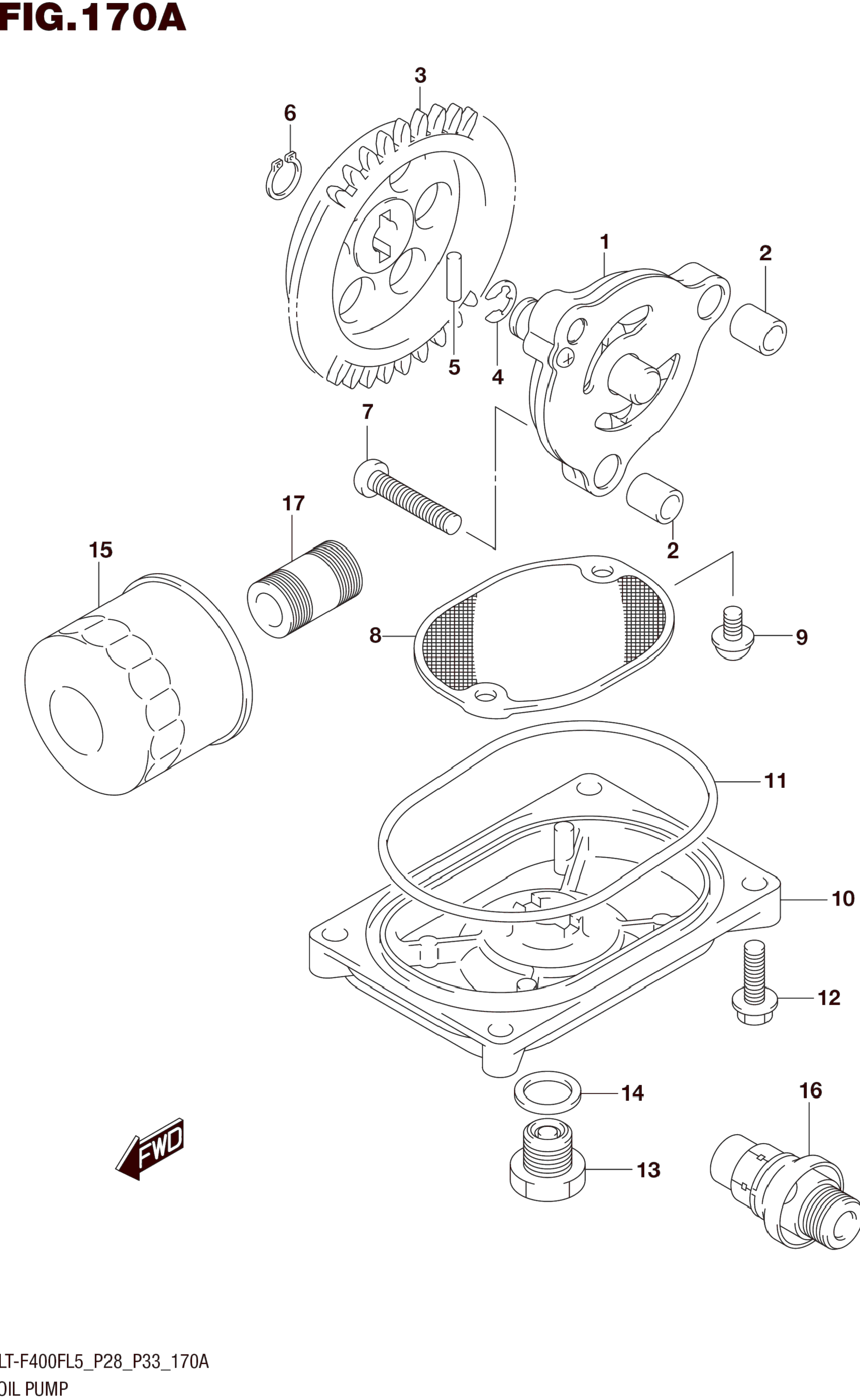 FIG.170A

3
6
1
2
5
4
7
17
15
2
8
9
11
10
12
14
16
FWD
13

LT-F400FL5_P28_P33_170A
OIL PUMP