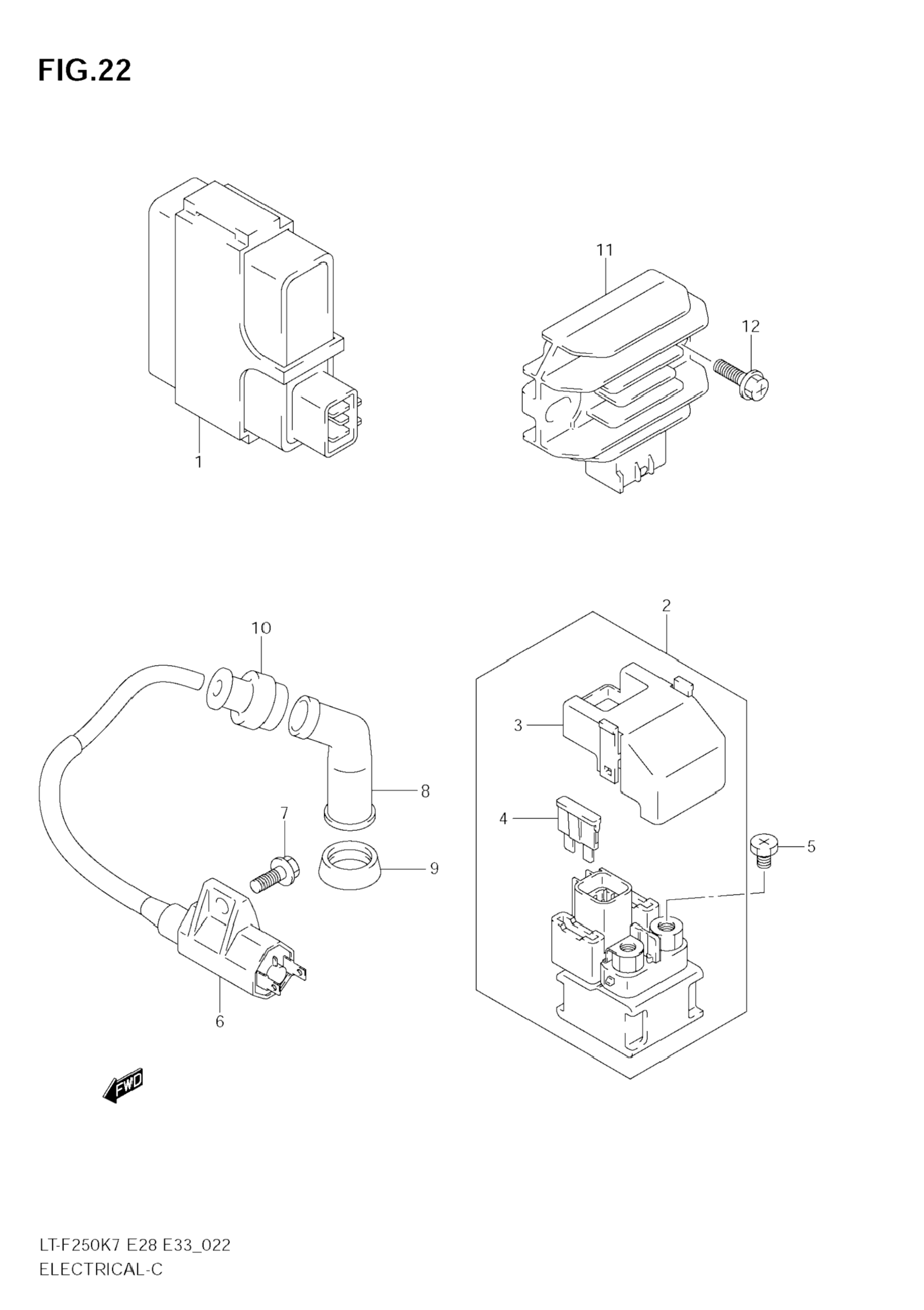 FIG.22

11

12

1

2

10

3

8

4

7

5

9

6

FWD

LT-F250K7 E28 E33_022
ELECTRICAL-C