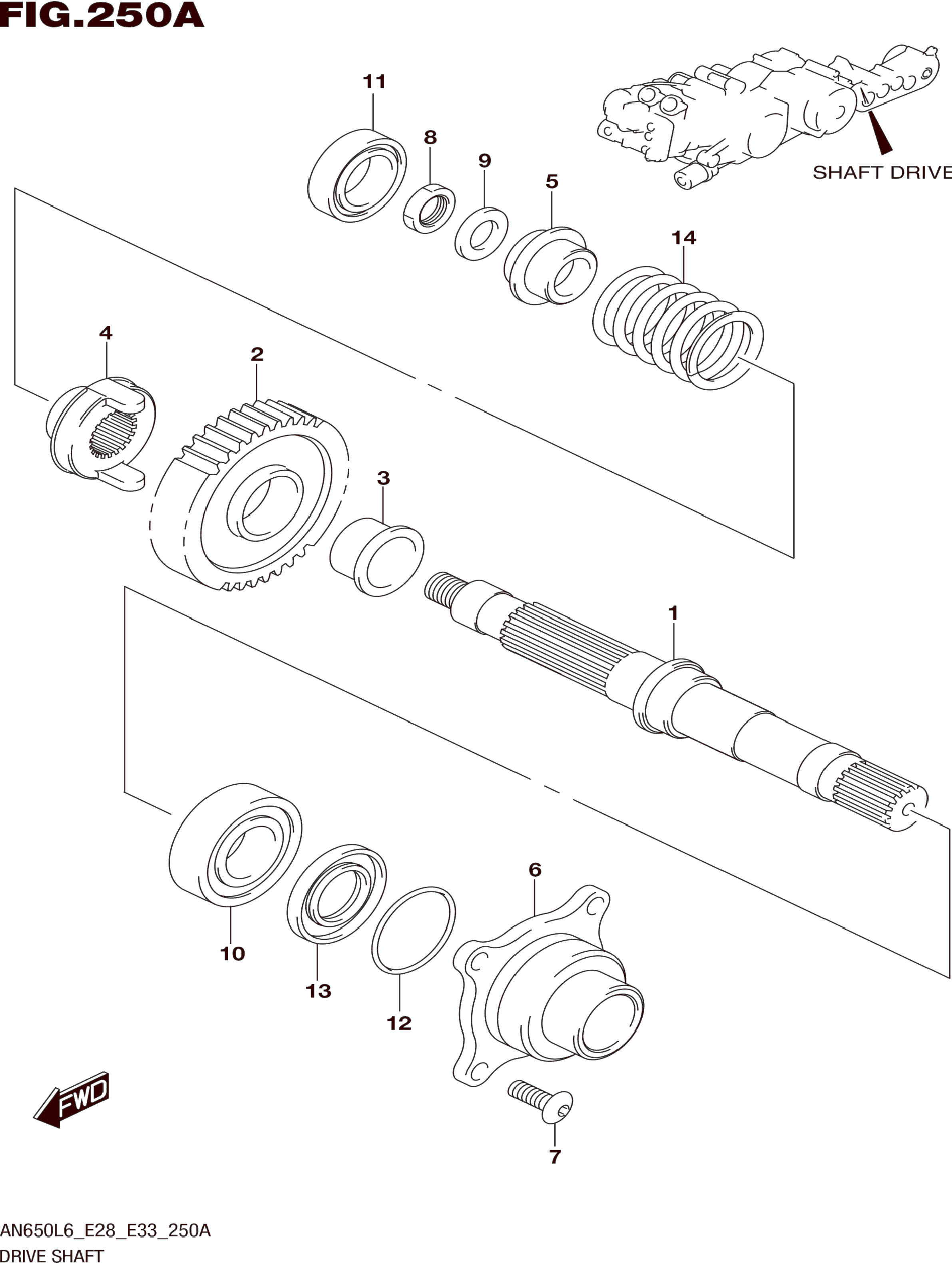 FIG.250A

SHAFT DRIVE

11

8

9

5

14

4

2

3

1

6

10

13

12

7

FWD

AN650L6_E28_E33_250A
DRIVE SHAFT