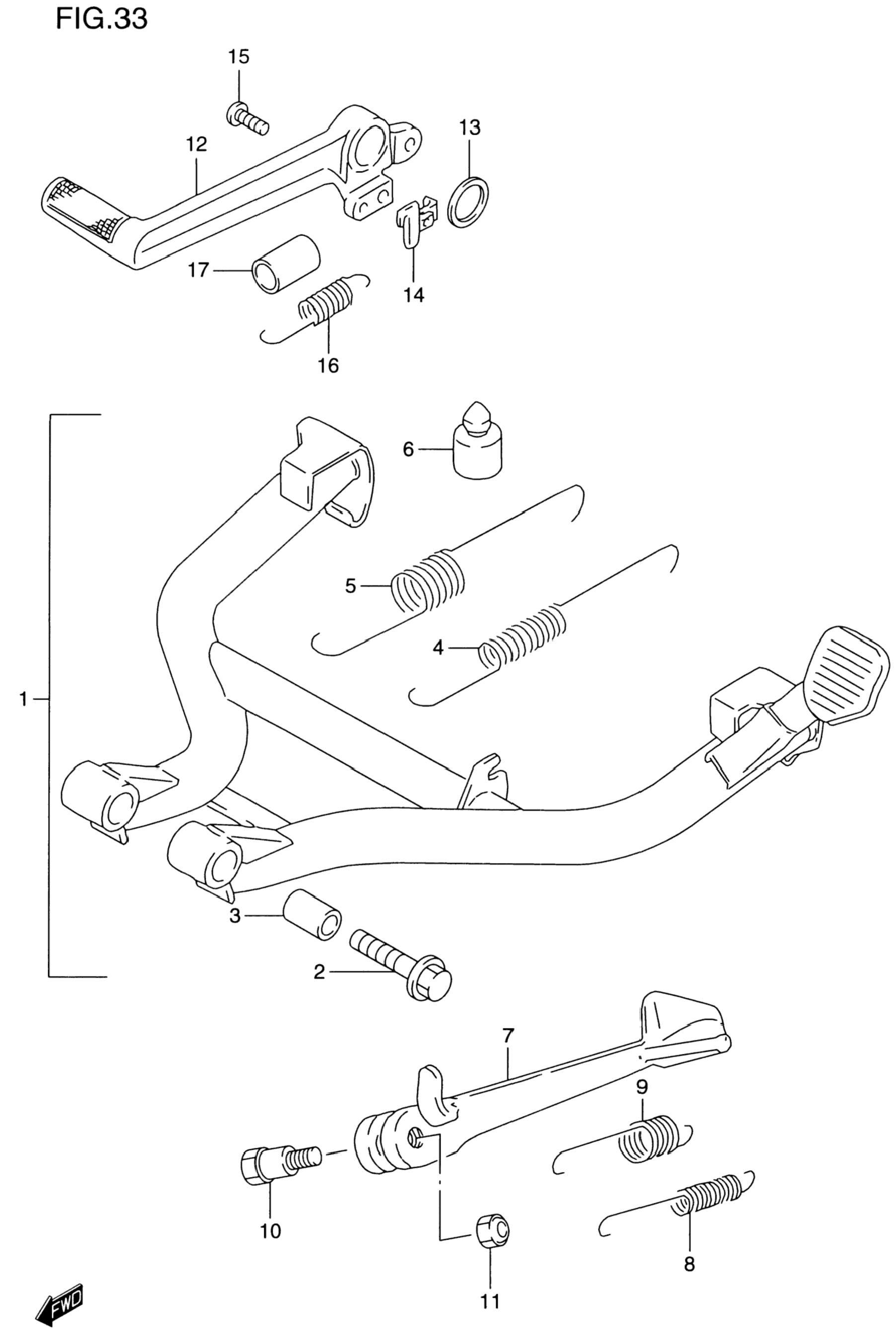 FIG.33

15

12

13

17

14

16

6

5

4

1

3

2

7

9

10

8

11

FWD