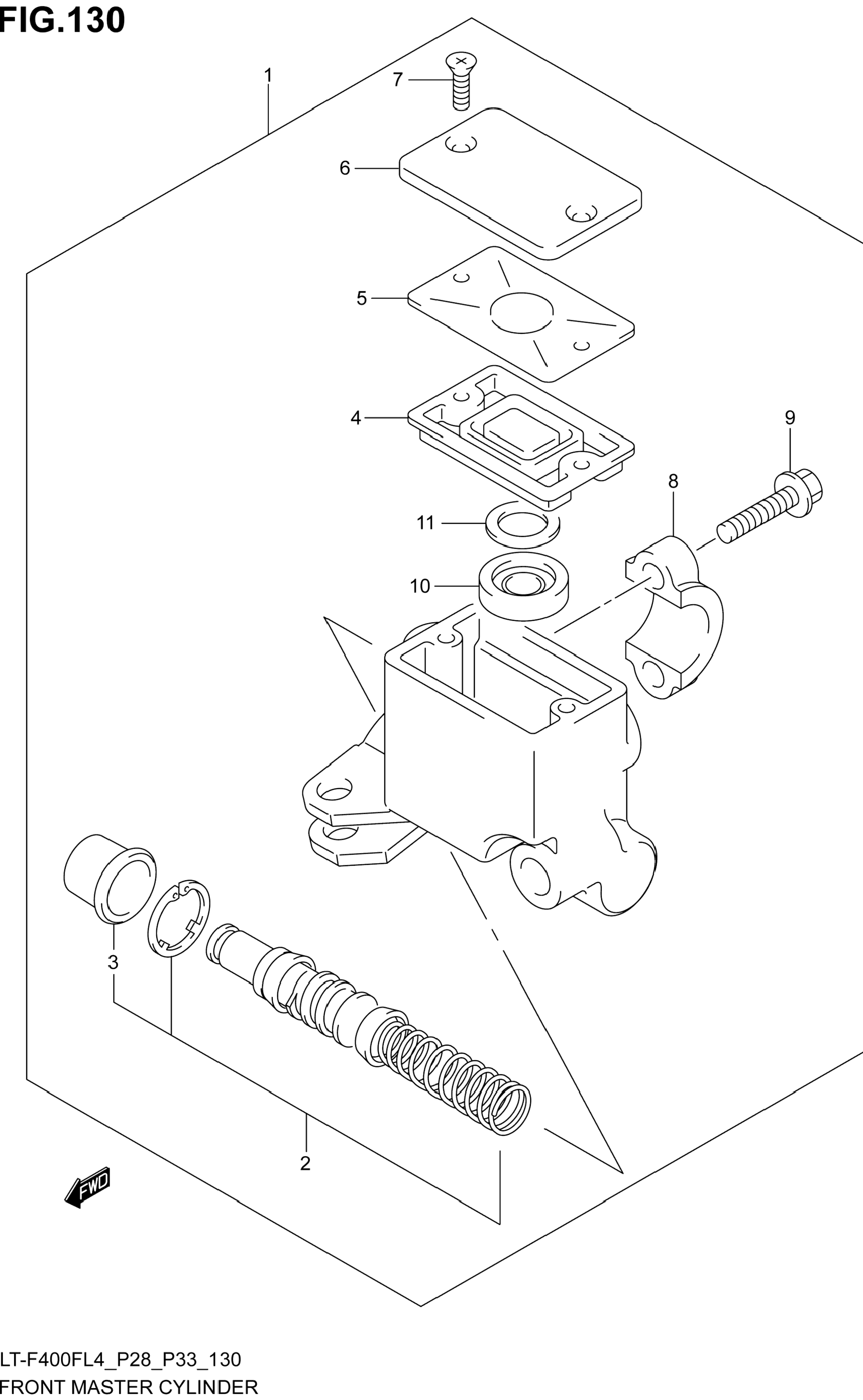 FIG.130

1

7

6

5

4

9

8

11

10

3

2

FWD

LT-F400FL4_P28_P33_130
FRONT MASTER CYLINDER