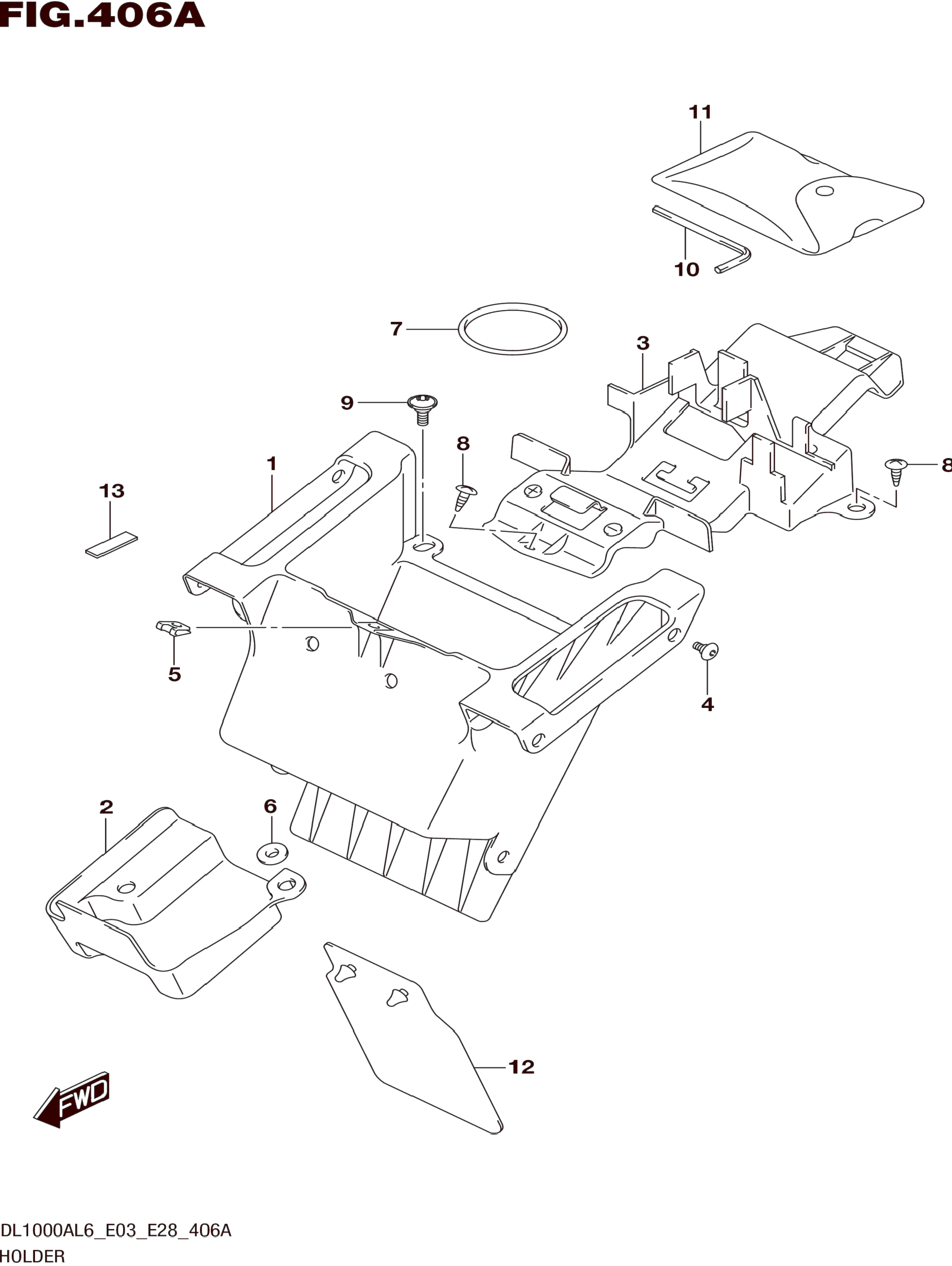 FIG.406A

11

10

7

3

9

8

1

8

13

5

4

2

6

12

FWD

DL1000AL6_E03_E28_406A
HOLDER