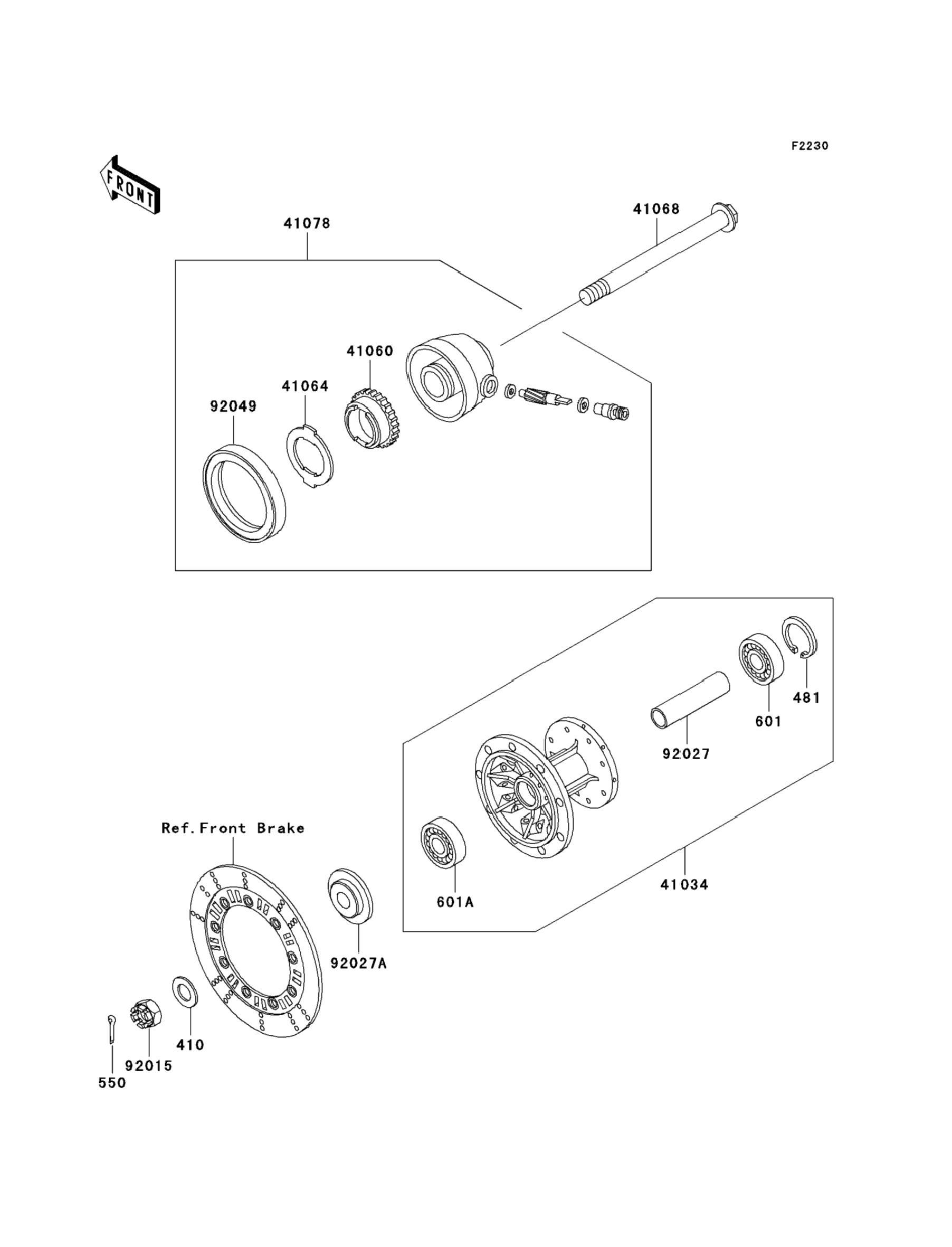 F2230

FRONT

41078

41068

41060

41064

92049

481

601

92027

Ref.Front Brake

601A

41034

92027A

410

92015

550