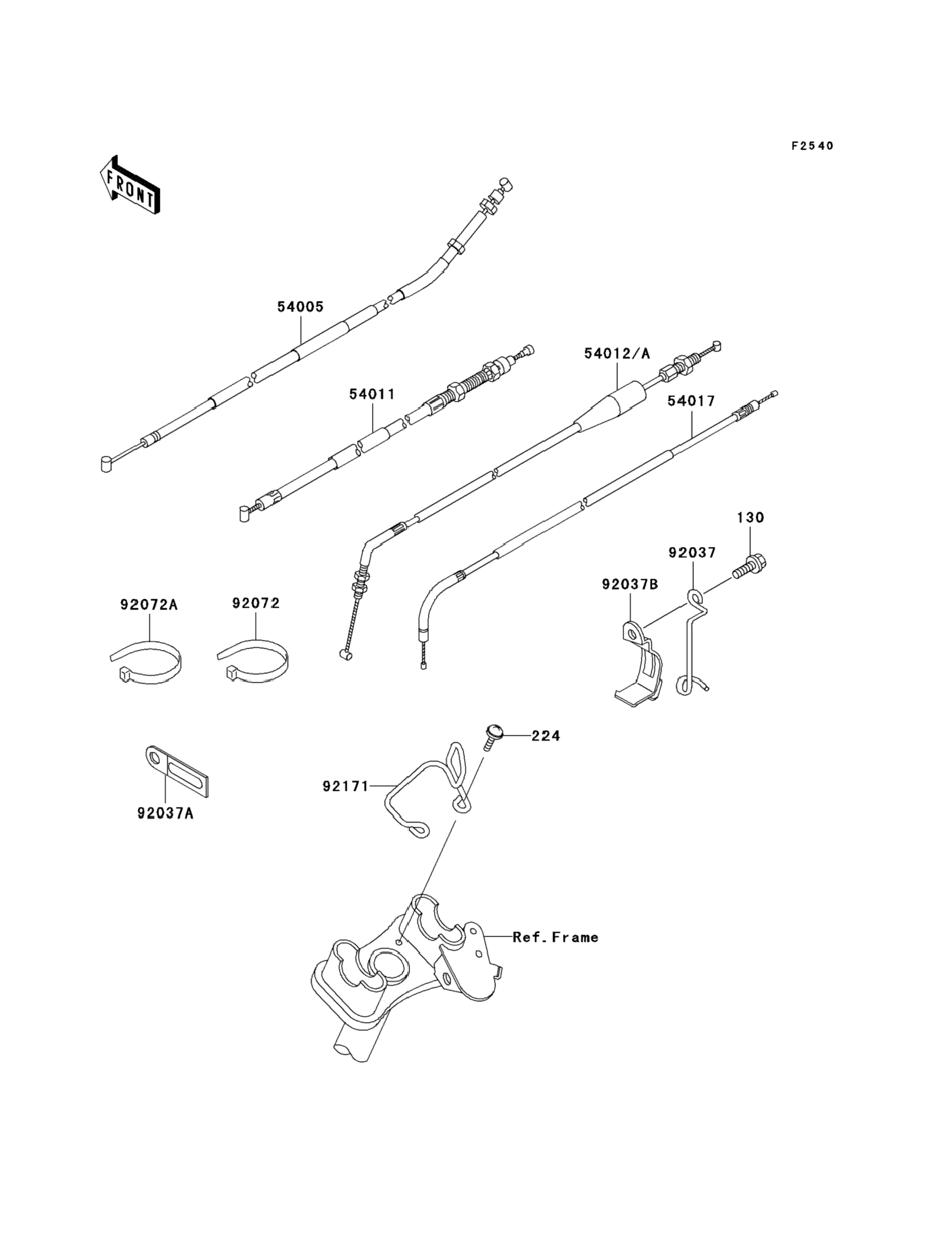 F2540

FRONT

54005

54011

54012/A

54017

130

92037

92037B

92072A

92072

224

92171

92037A

Ref.Frame