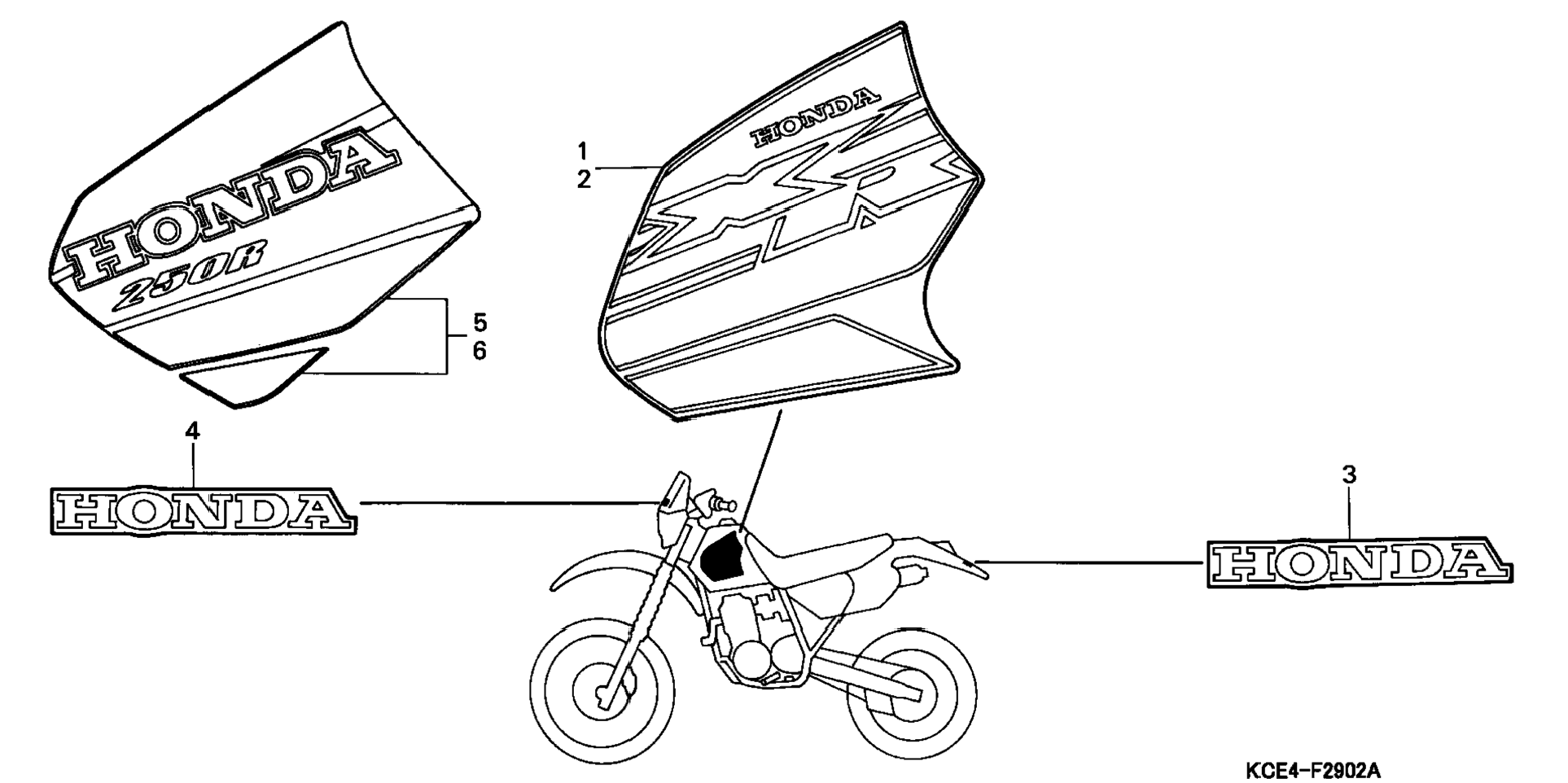 HONDA
250R
5
6
1
2
HONDA
XR
4
HONDA
3
HONDA
KCE4-F2902A