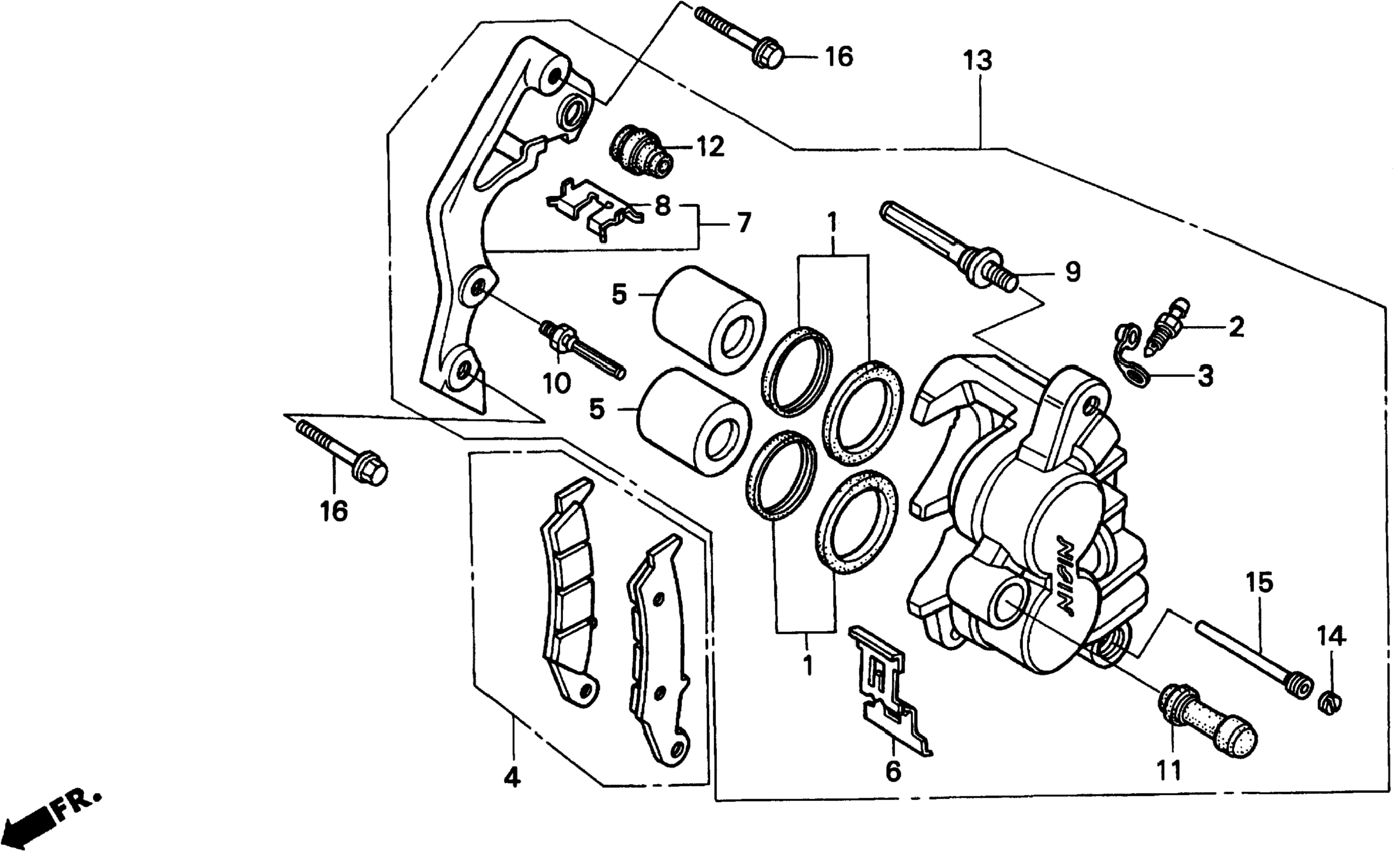 16
13
12
8
7
1
9
5
2
10
3
5
16
NISSIN
15
14
1
4
6
11
FR.