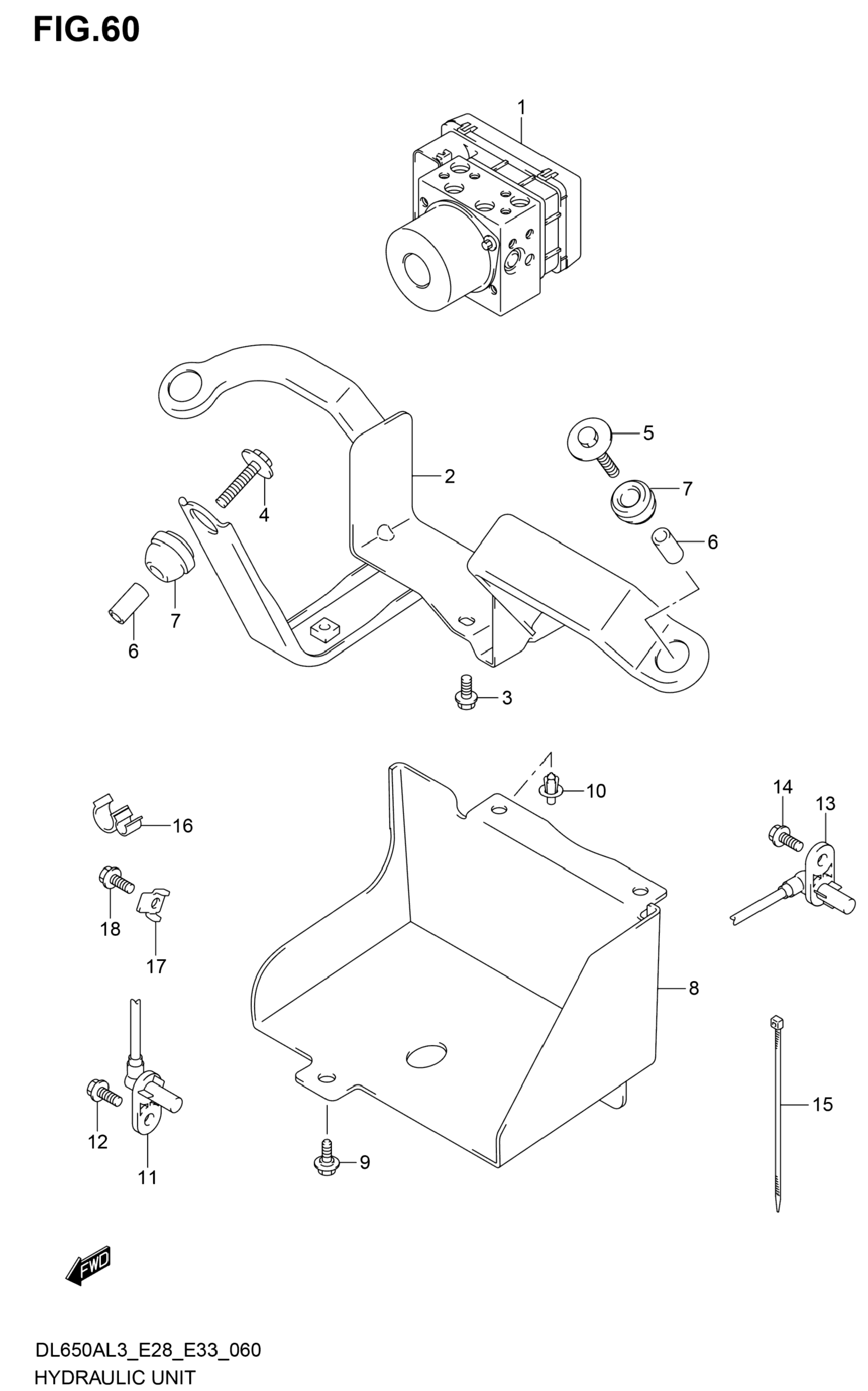 FIG.60

1

5

2

7

4

6

7

6

3

10

14

13

16

18

17

8

15

12

11

9

FWD

DL650AL3_E28_E33_060
HYDRAULIC UNIT