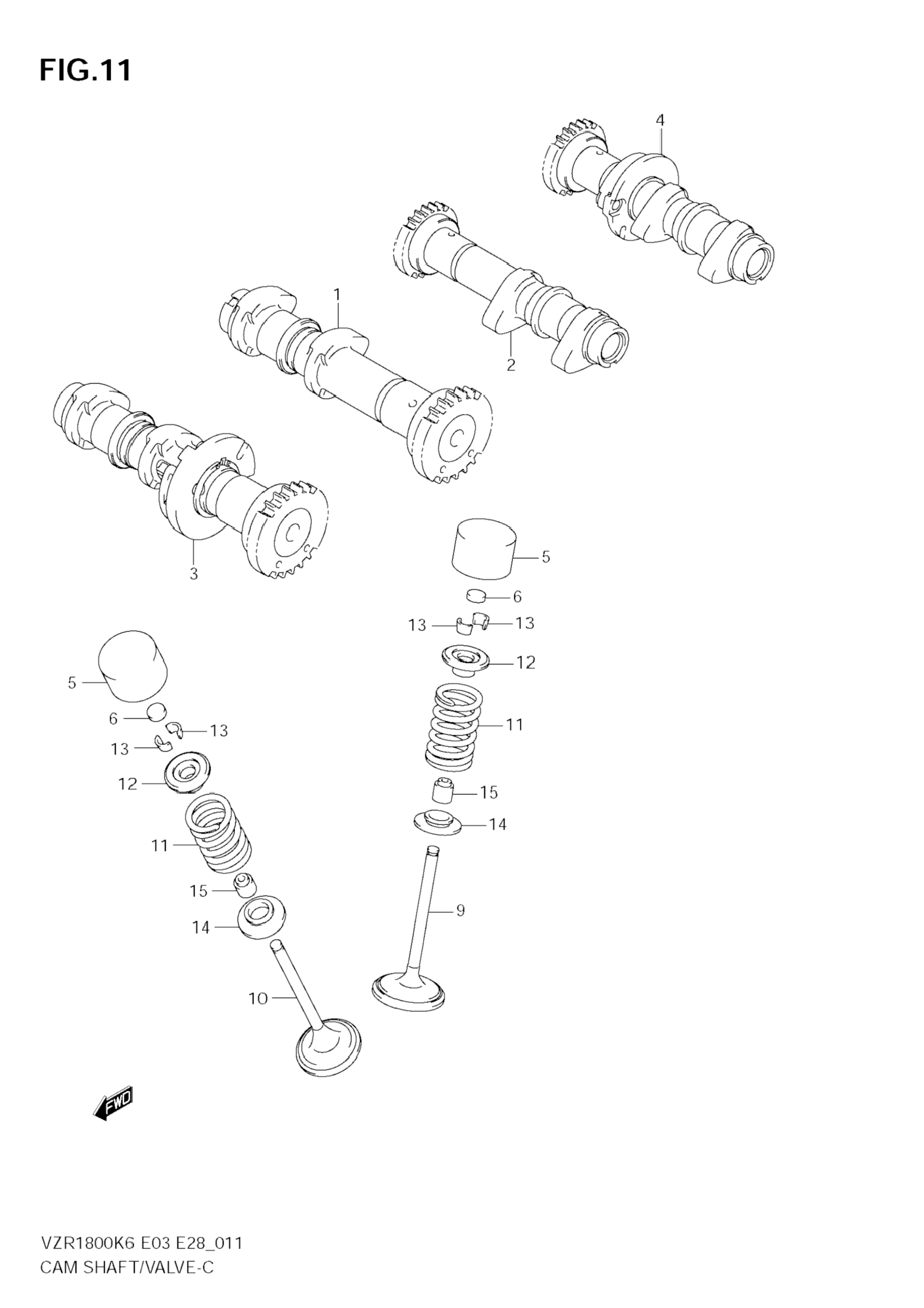 FIG.11

4

1

2

3

5

6

13

13

12

11

15

14

9

5

6

13

13

12

11

15

14

10

FWD

VZR1800K6 E03 E28_011
CAM SHAFT/VALVE-C