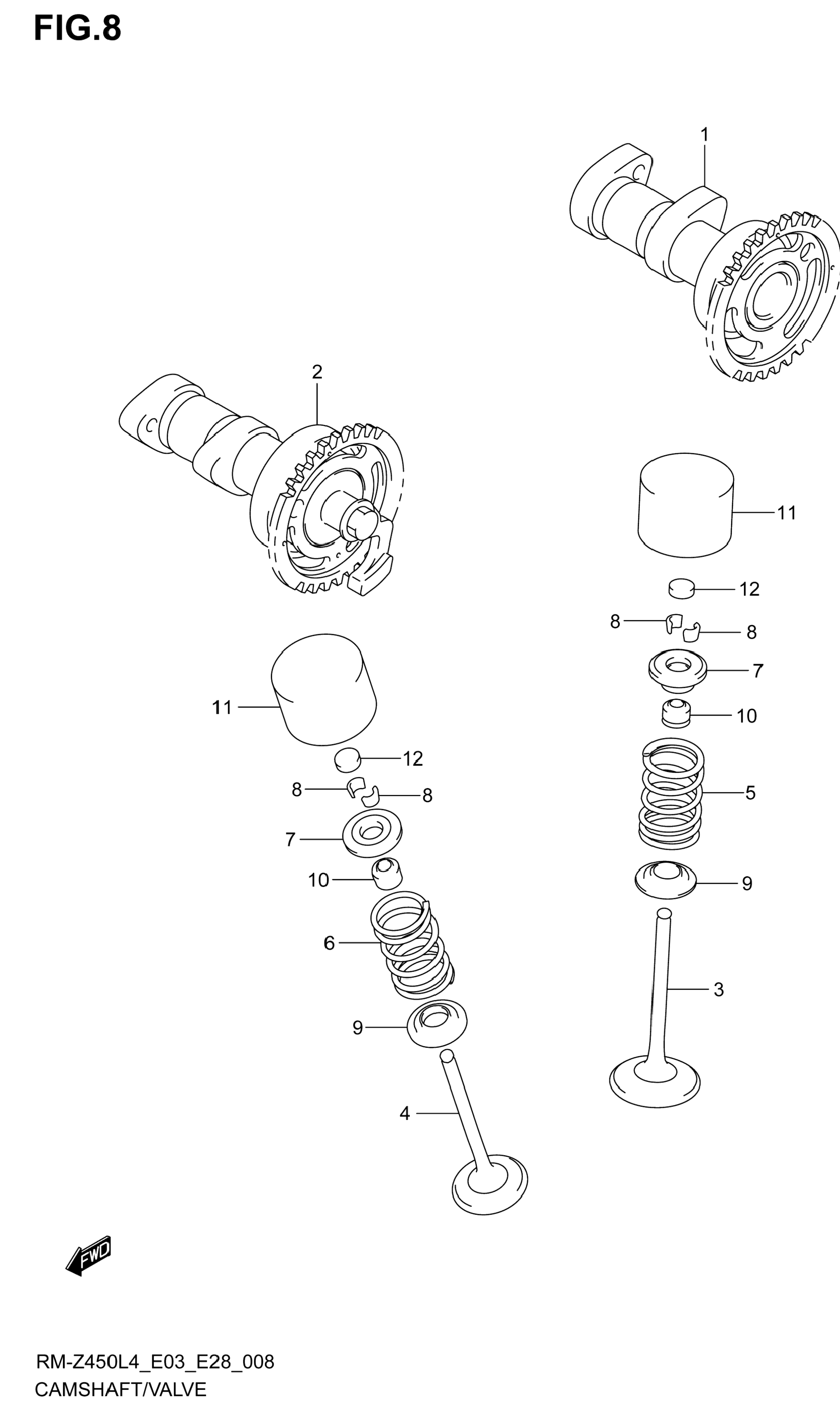 FIG.8

1

2

11

12

8

8

7

10

5

9

3

11

12

8

8

7

10

6

9

4

FWD

RM-Z450L4_E03_E28_008
CAMSHAFT/VALVE