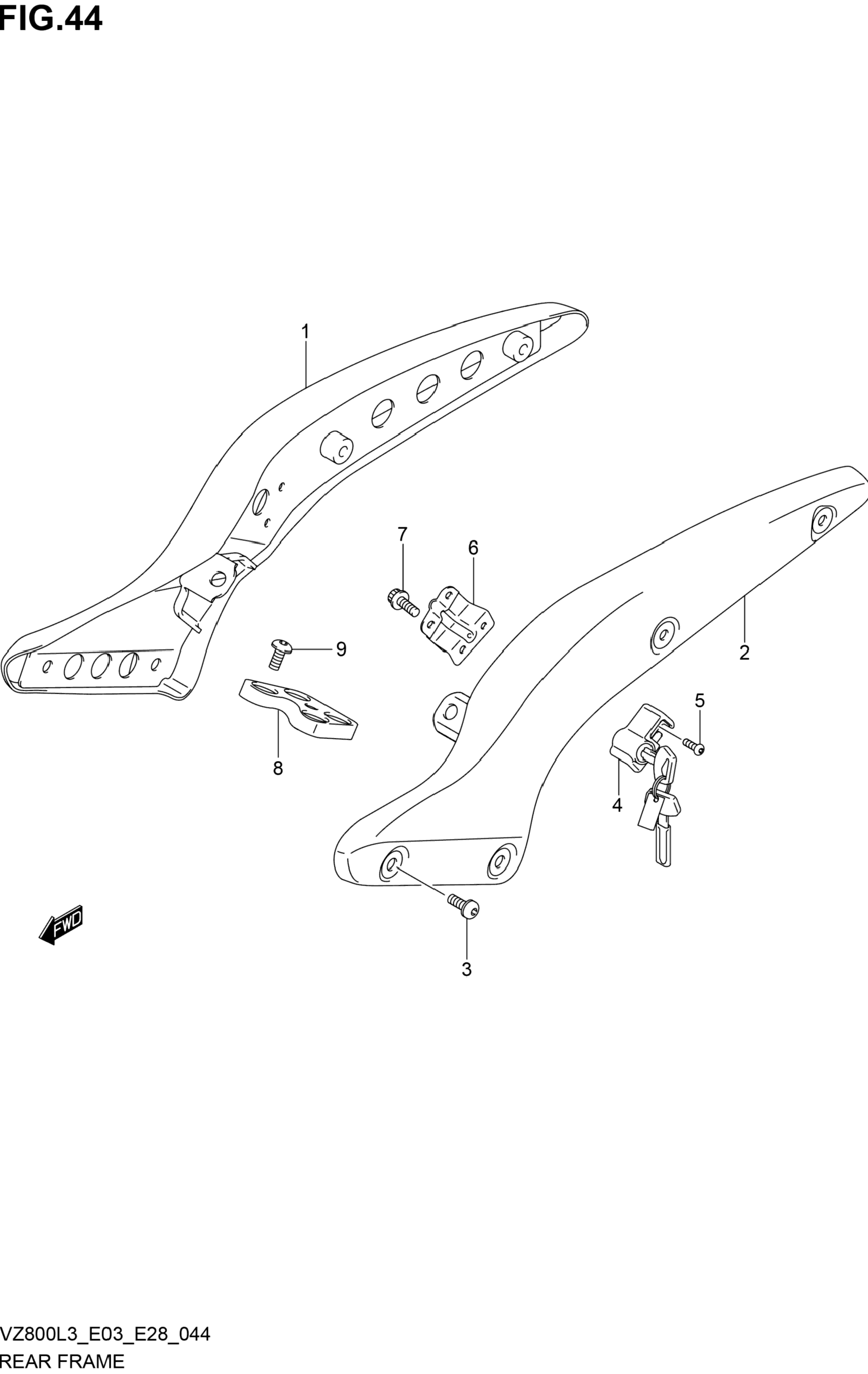 FIG.44

1

7

6

9

2

5

8

4

FWD

3

VZ800L3_E03_E28_044
REAR FRAME