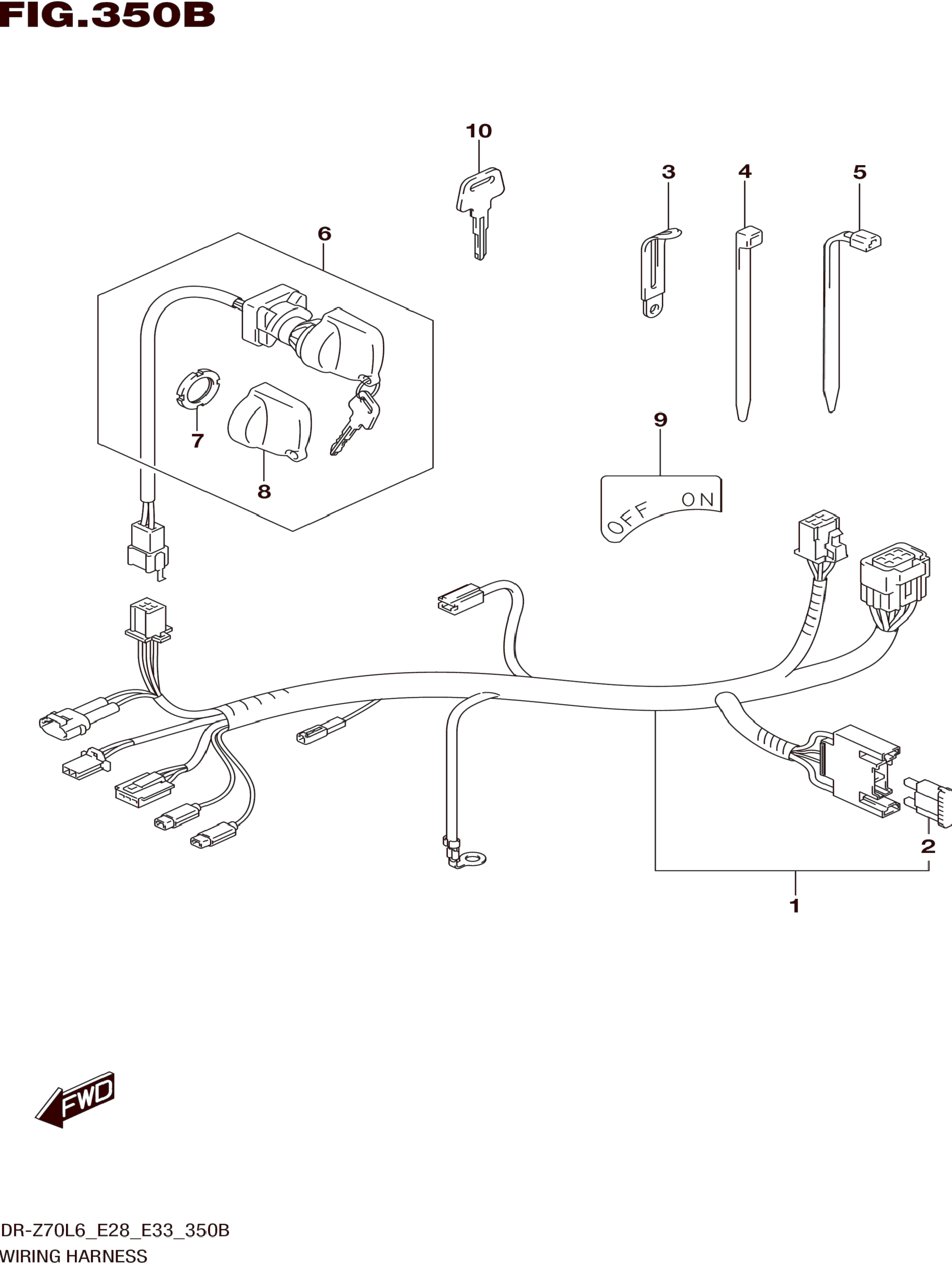 FIG.350B

10
3
4
5
6
7
8
9
OFF ON
2
1

FWD

DR-Z70L6_E28_E33_350B
WIRING HARNESS