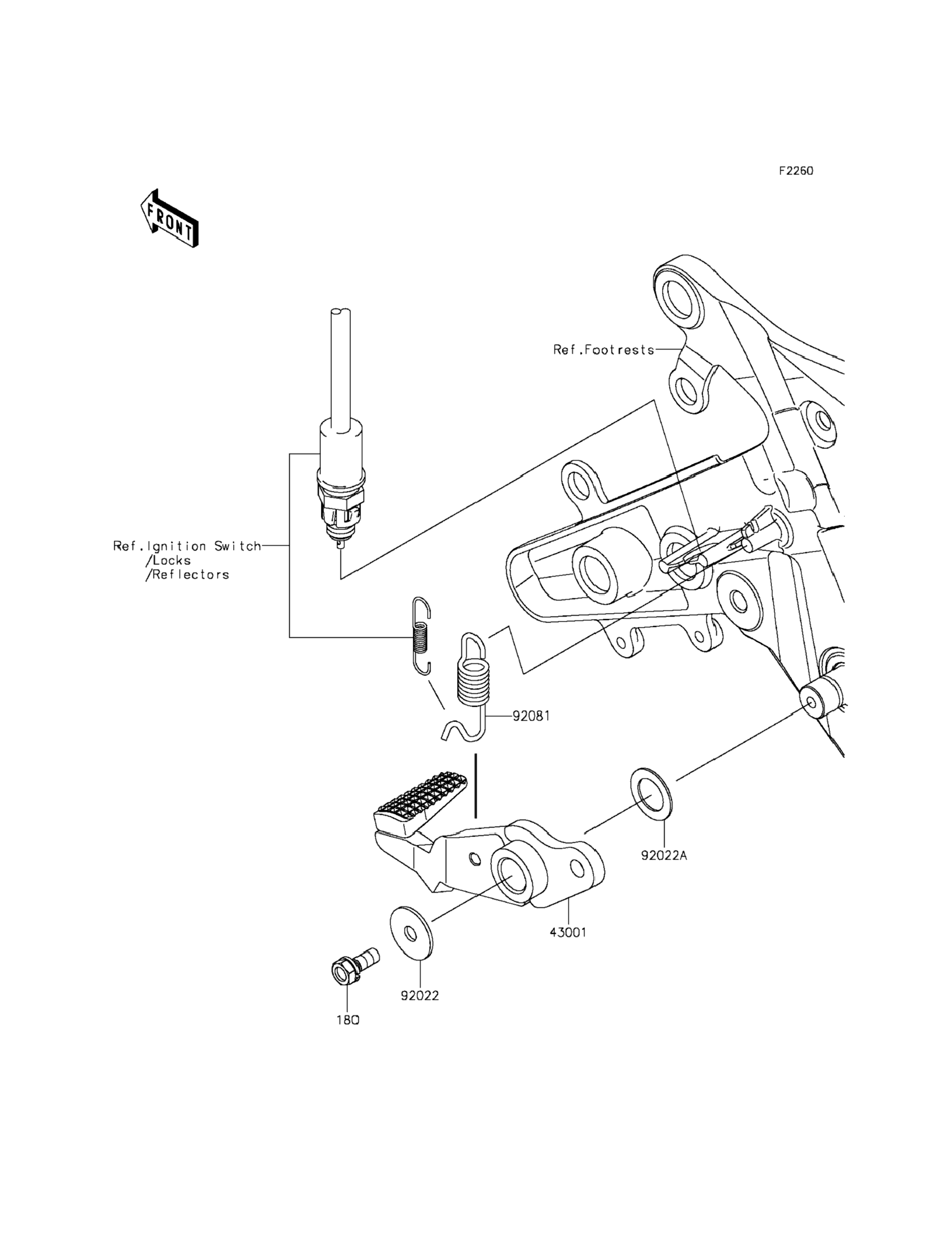 F2260

FRONT

Ref.Footrests

Ref.Ignition Switch
/Locks
/Reflectors

92081

92022A

43001

92022

180