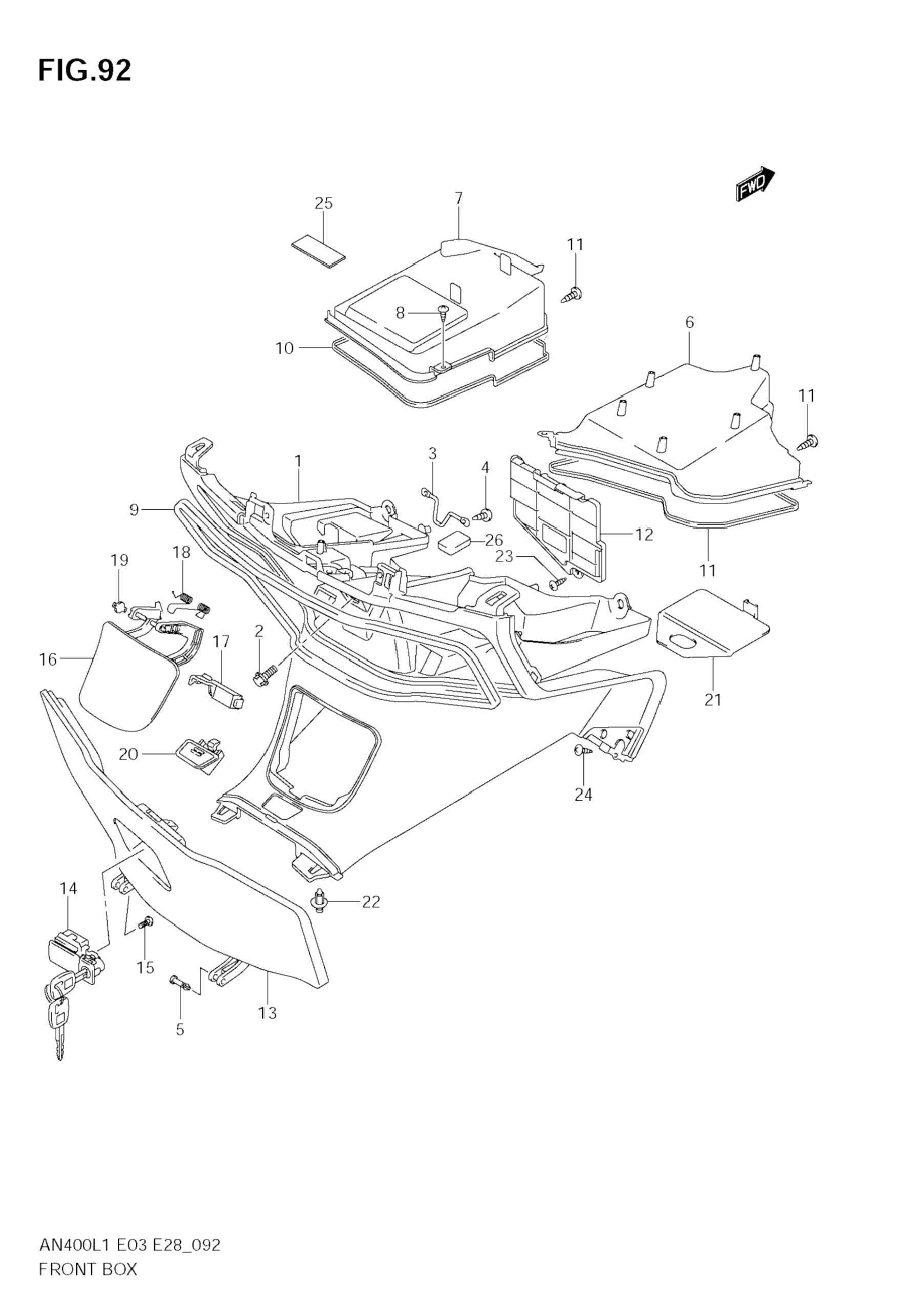 FIG.92

FWD

25
7
11
8
10
6
11
1
3
4
9
12
26
23
11
19
18
2
17
16
21
20
24
14
22
15
13
5

AN400L1 E03 E28_092
FRONT BOX