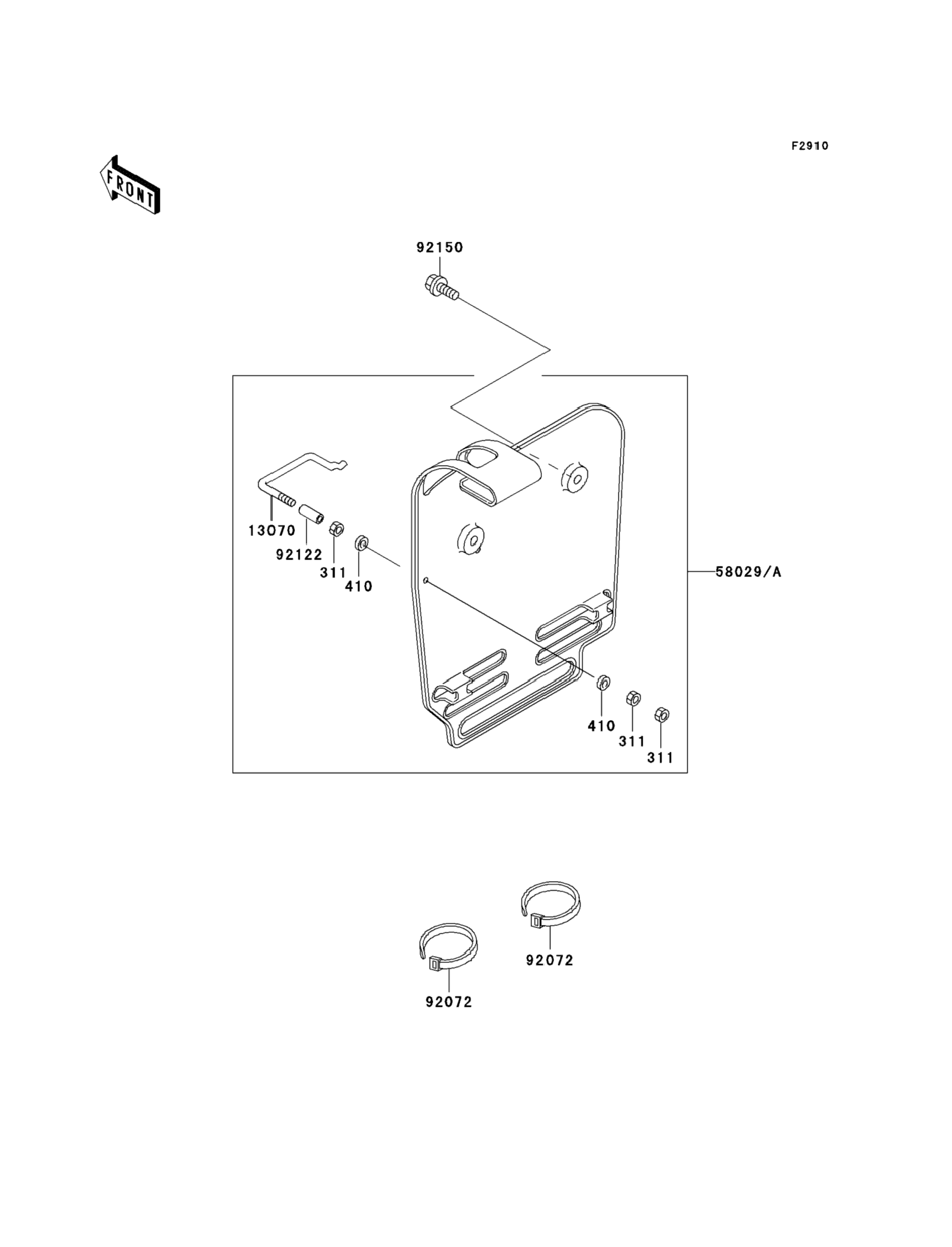 F2910

FRONT

92150

13070
92122
311
410

58029/A

410
311
311

92072
92072