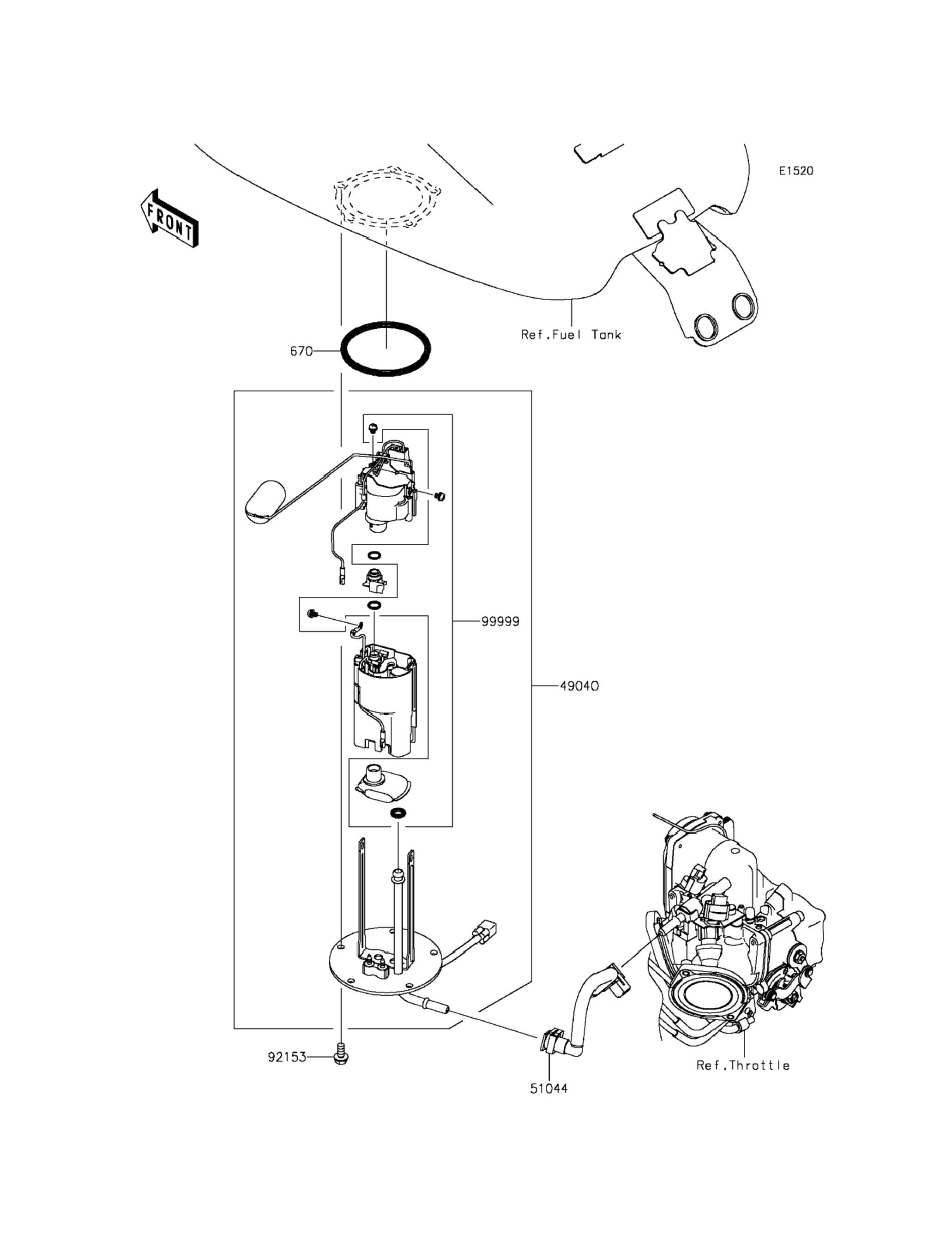 E1520

FRONT

Ref.Fuel Tank

670

99999

49040

92153

51044

Ref.Throttle