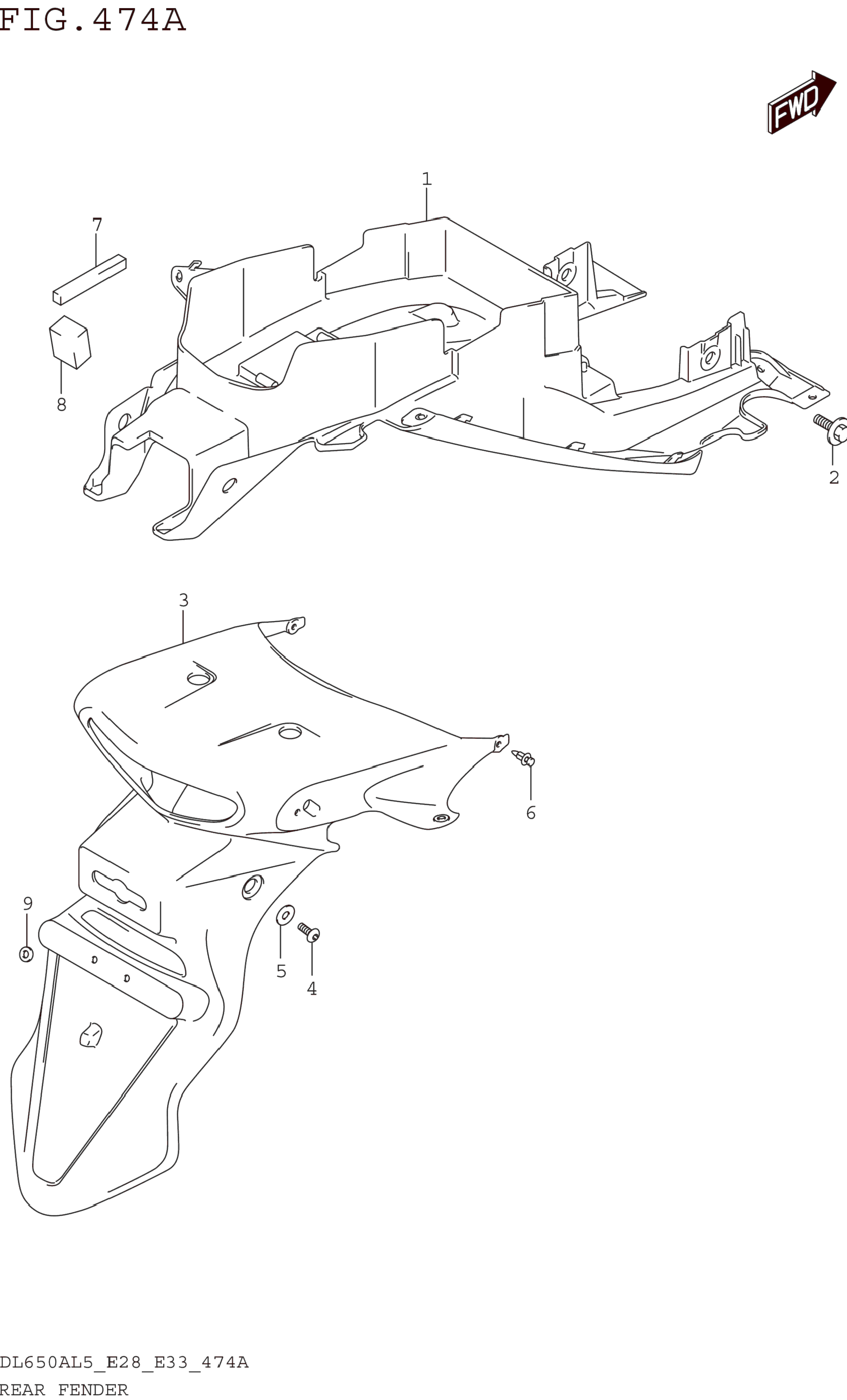 FIG.474A

FWD

1

7

8

2

3

6

9

5

4

DL650AL5_E28_E33_474A

REAR FENDER