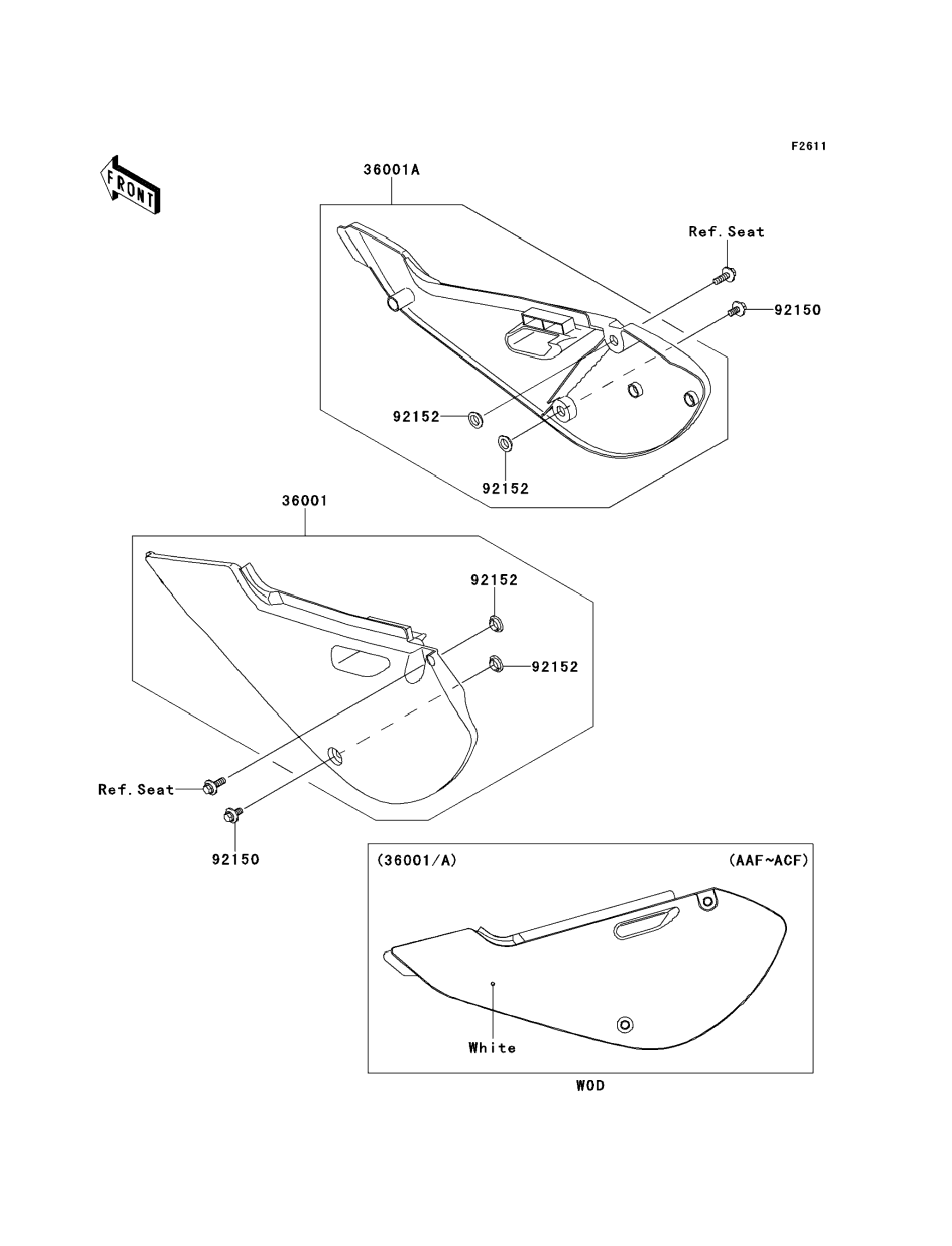 F2611

FRONT

36001A

Ref. Seat

92150

92152

92152

36001

92152

92152

Ref. Seat

92150

(36001/A)

(AAF~ACF)

White

WOD