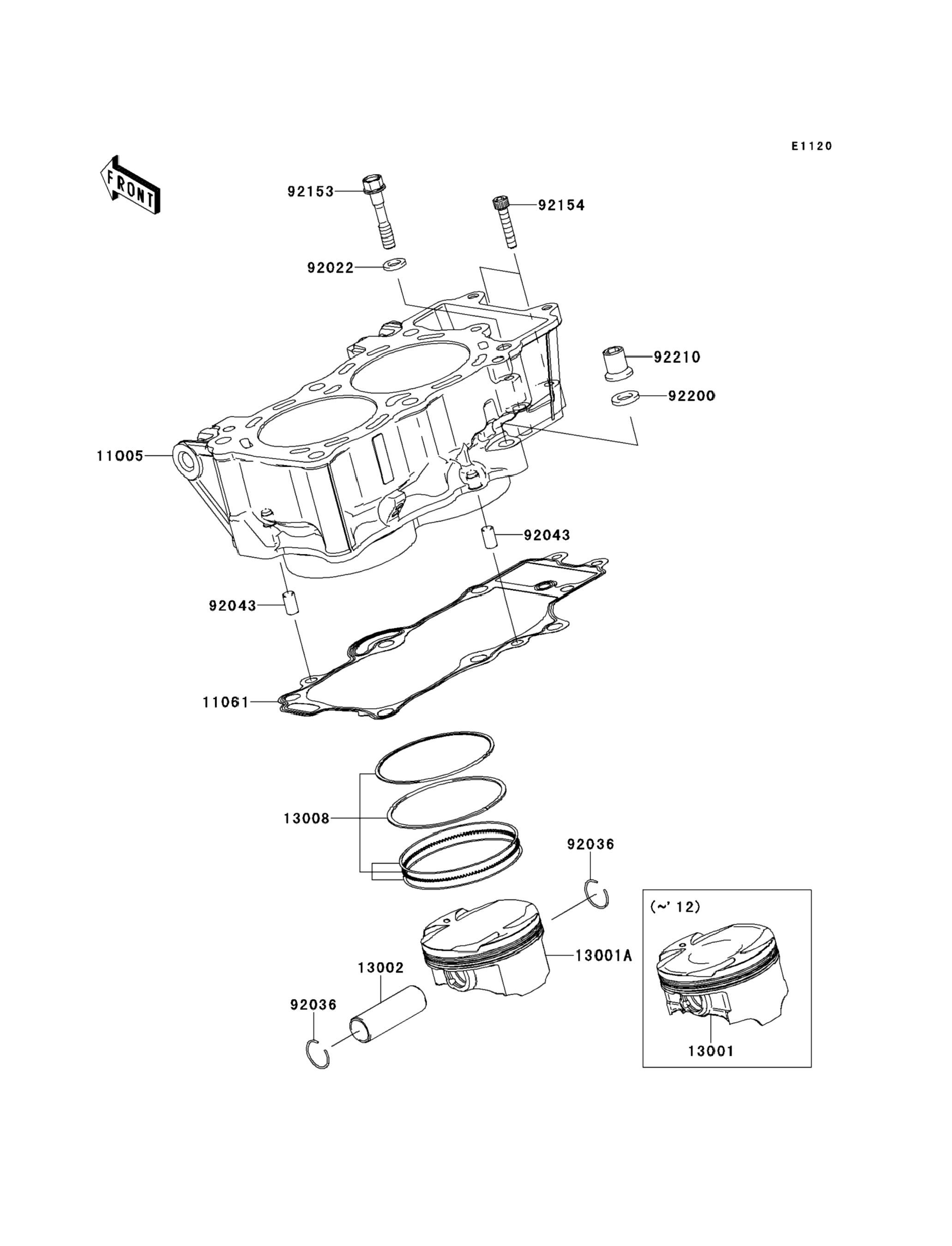 E1120

FRONT

92153

92154

92022

92210

92200

11005

92043

92043

11061

13008

92036

(~'12)

13001A

13002

92036

13001