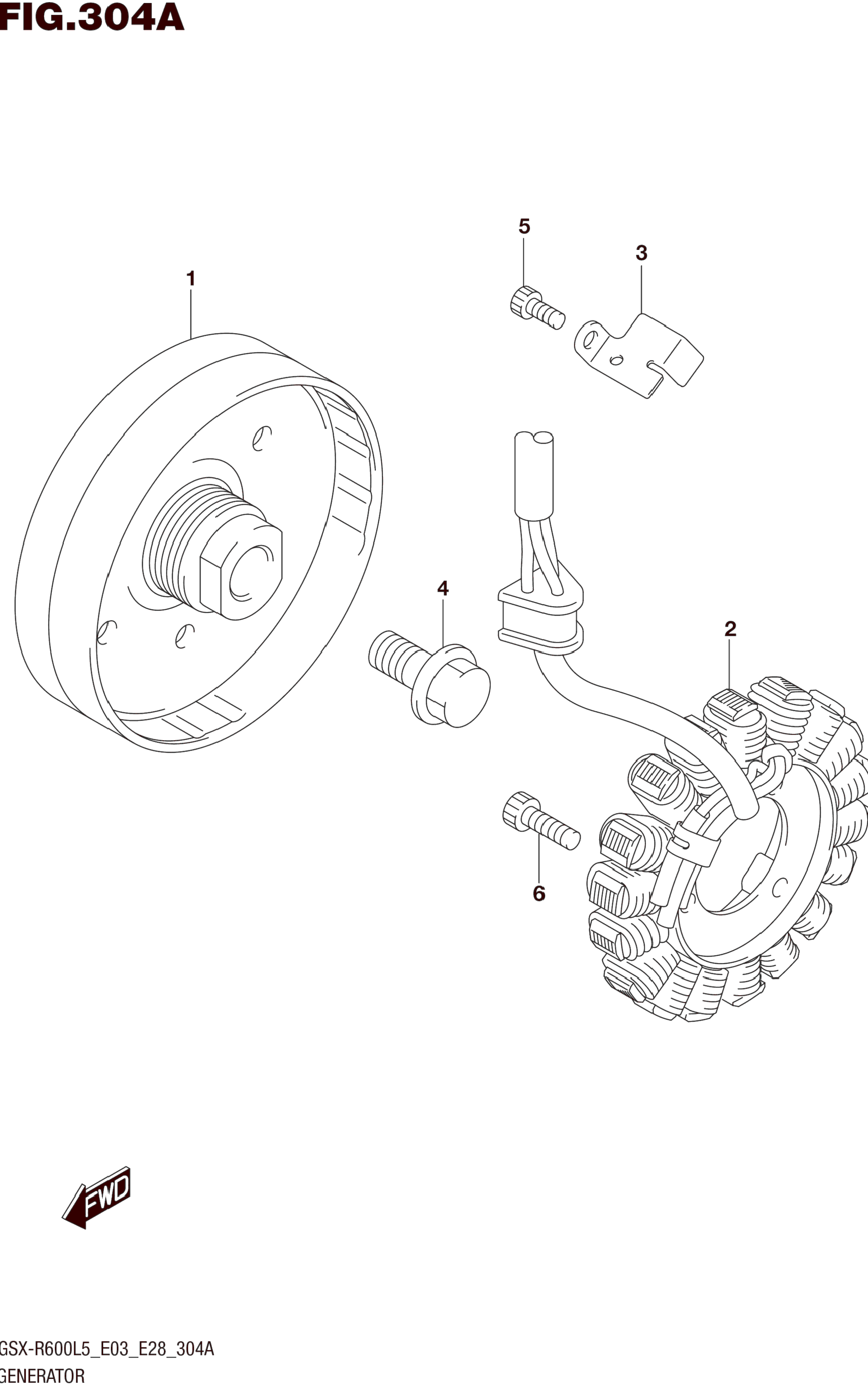 FIG.304A

5

3

1

4

2

6

FWD

GSX-R600L5_E03_E28_304A
GENERATOR