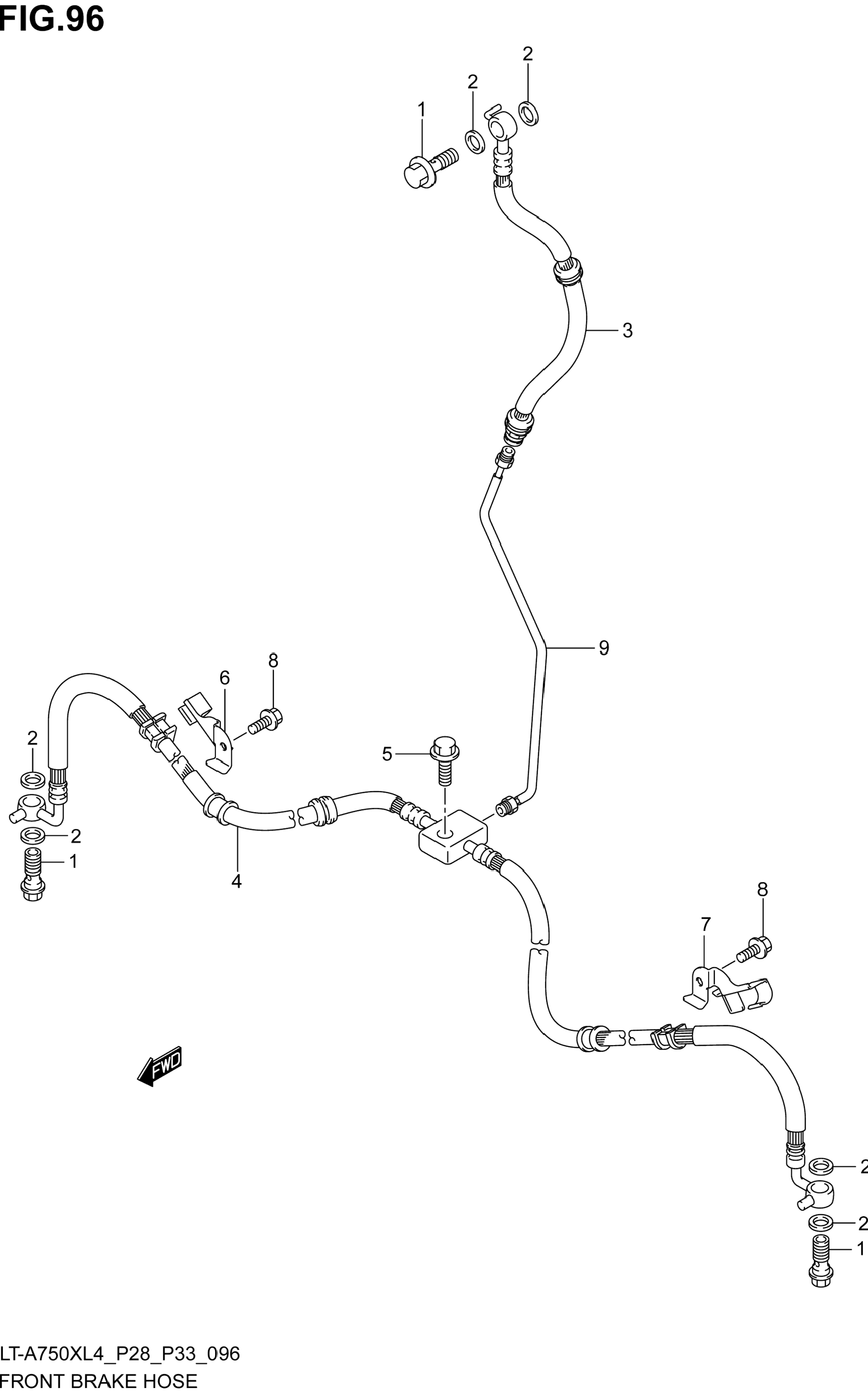 FIG.96

2
2
1
3
9
8
6
2
5
2
1
4
8
7
FWD
2
2
1

LT-A750XL4_P28_P33_096
FRONT BRAKE HOSE