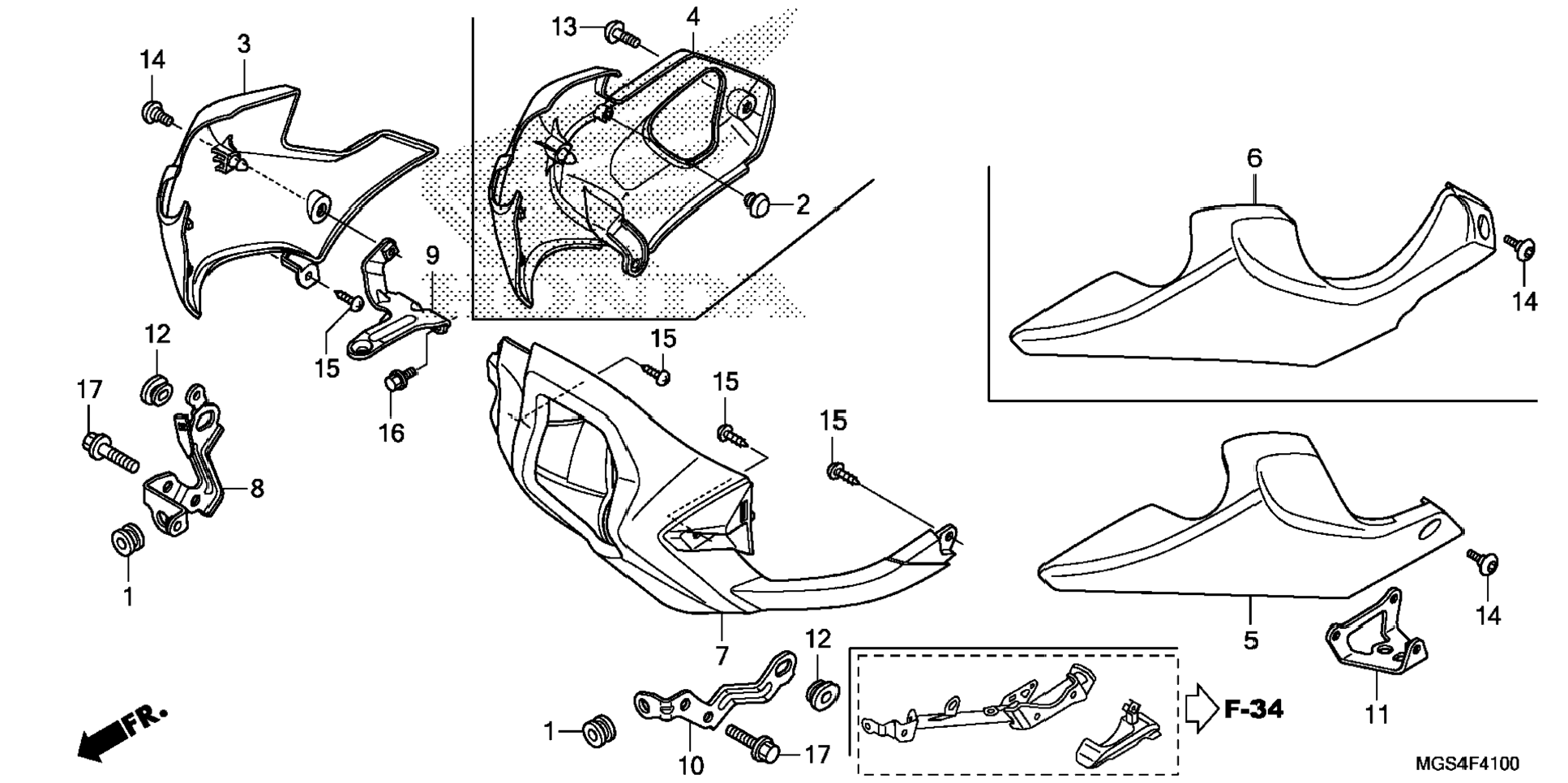 14
3
13
4
2
6
14
9
15
12
17
16
15
15
15
8
1
7
5
14
12
1
10
17
F-34
11
FR.
MGS4F4100