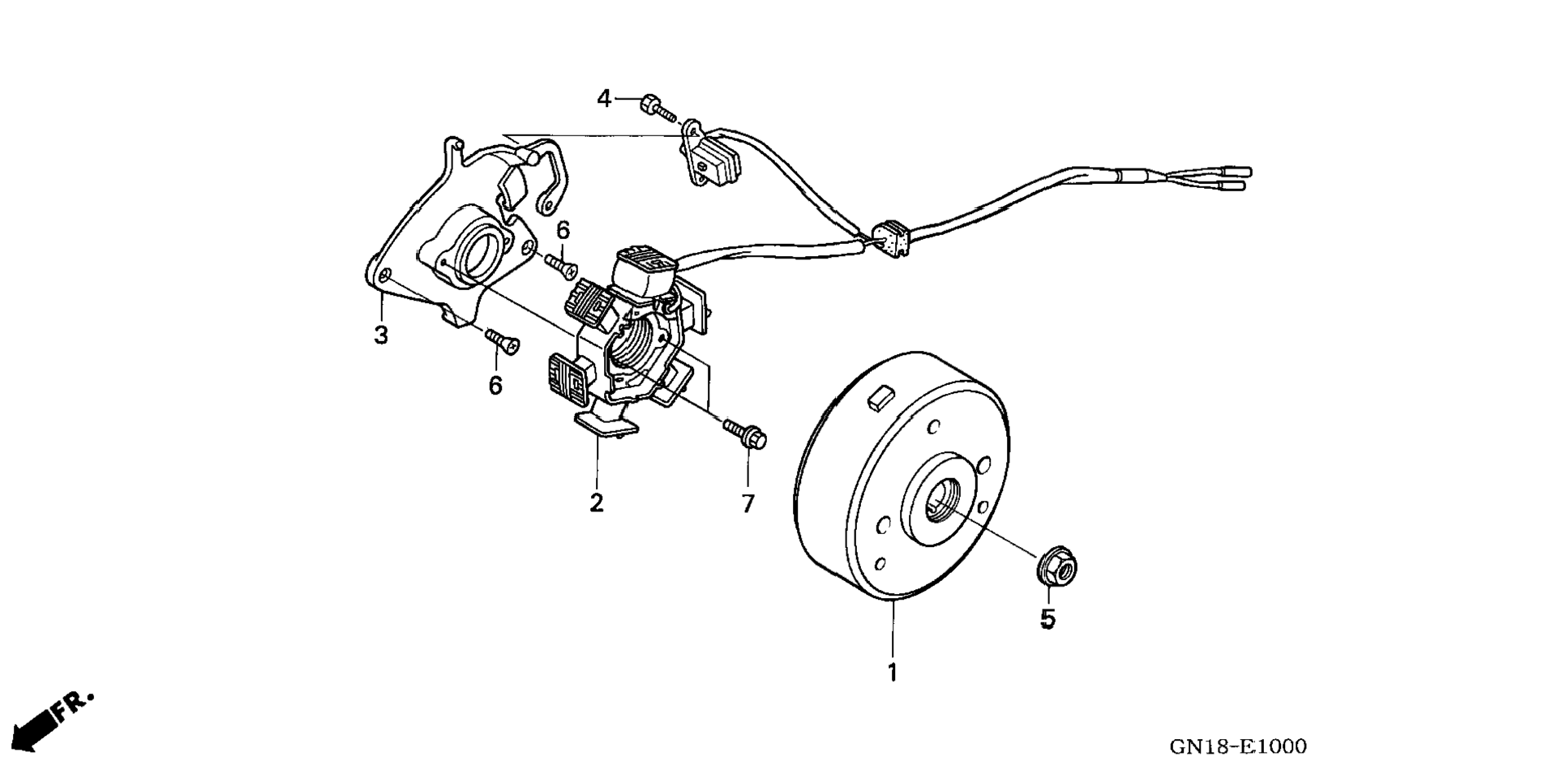 4

6

3

6

2

7

5

1

FR.

GN18-E1000