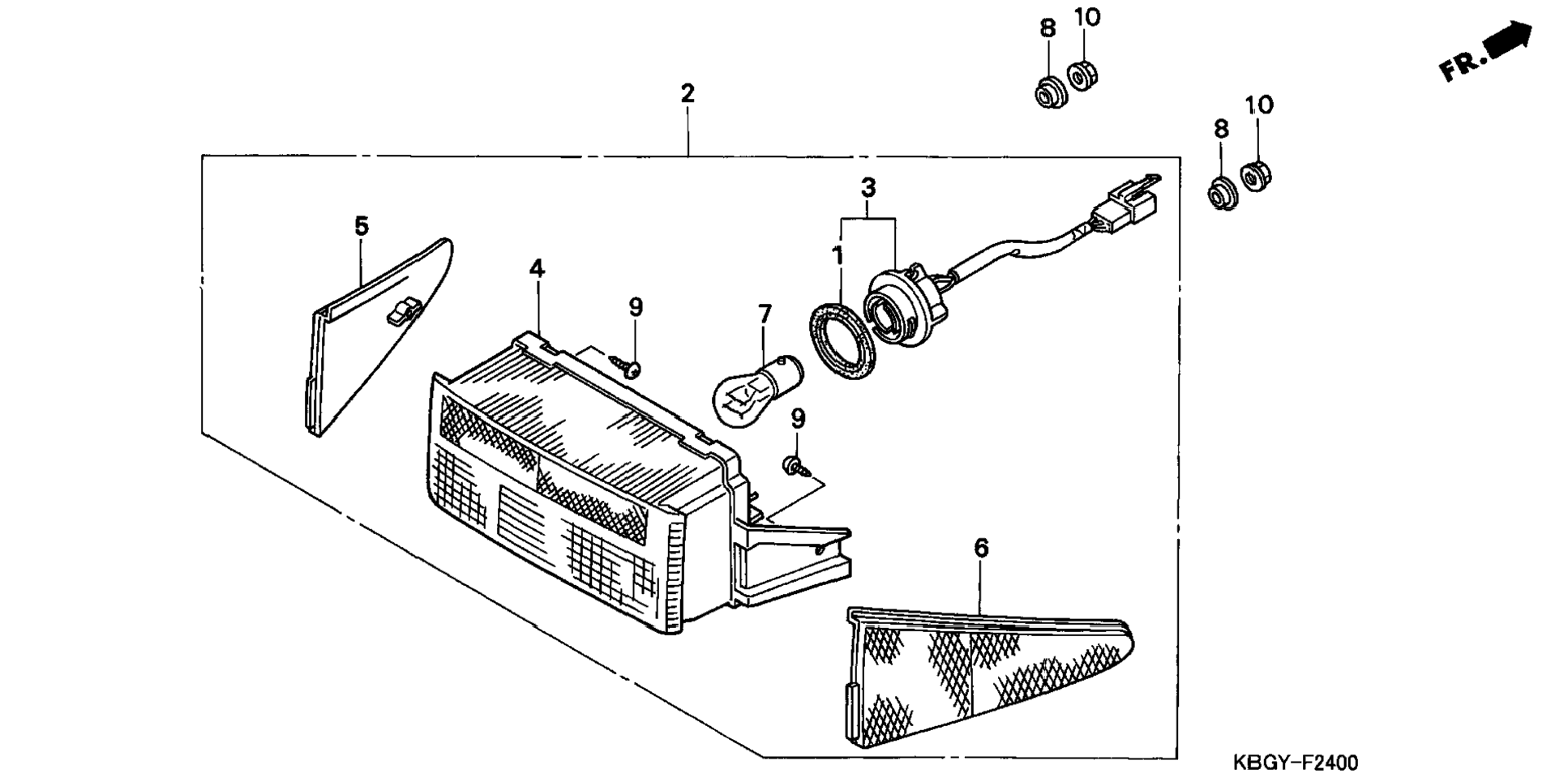 8 10

FR.

2

8 10

3

5

1

4

9

7

9

6

KBGY-F2400