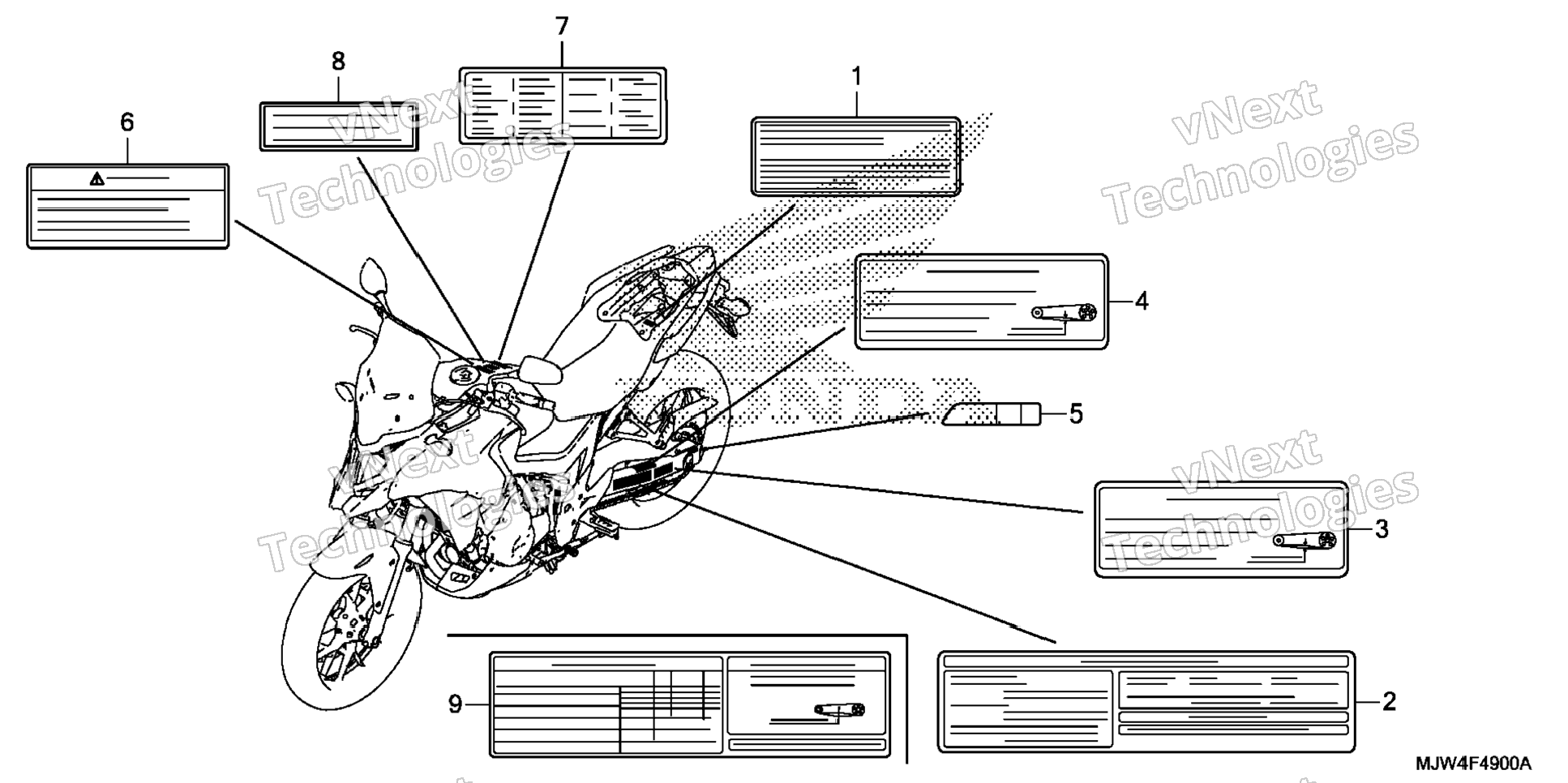 7
8
1
6
vNext Technologies
vNext Technologies
4
5
vNext Technologies
vNext Technologies
3
9
2
MJW4F4900A