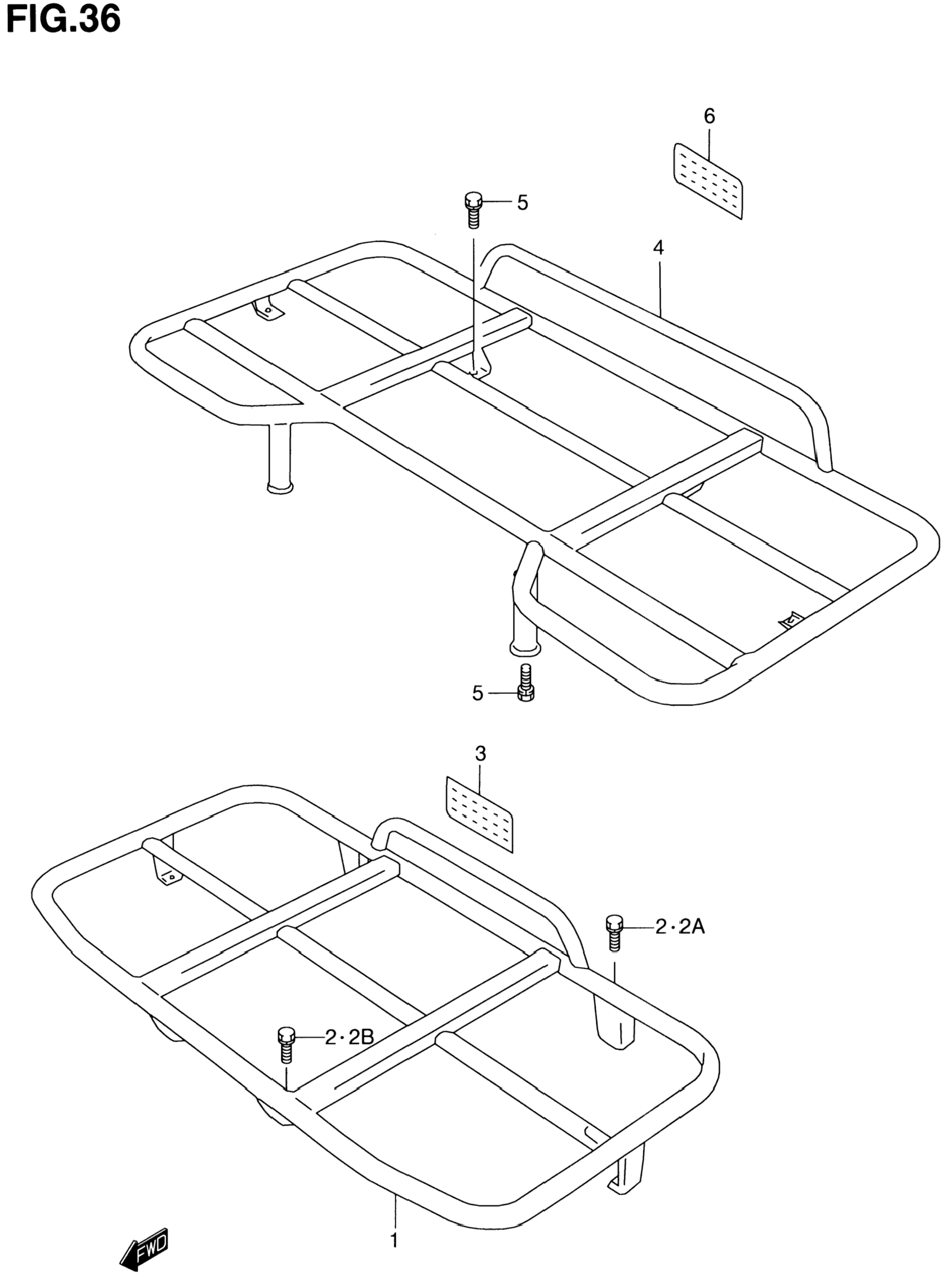 FIG.36

6

5

4

5

3

2·2A

2·2B

1

FWD