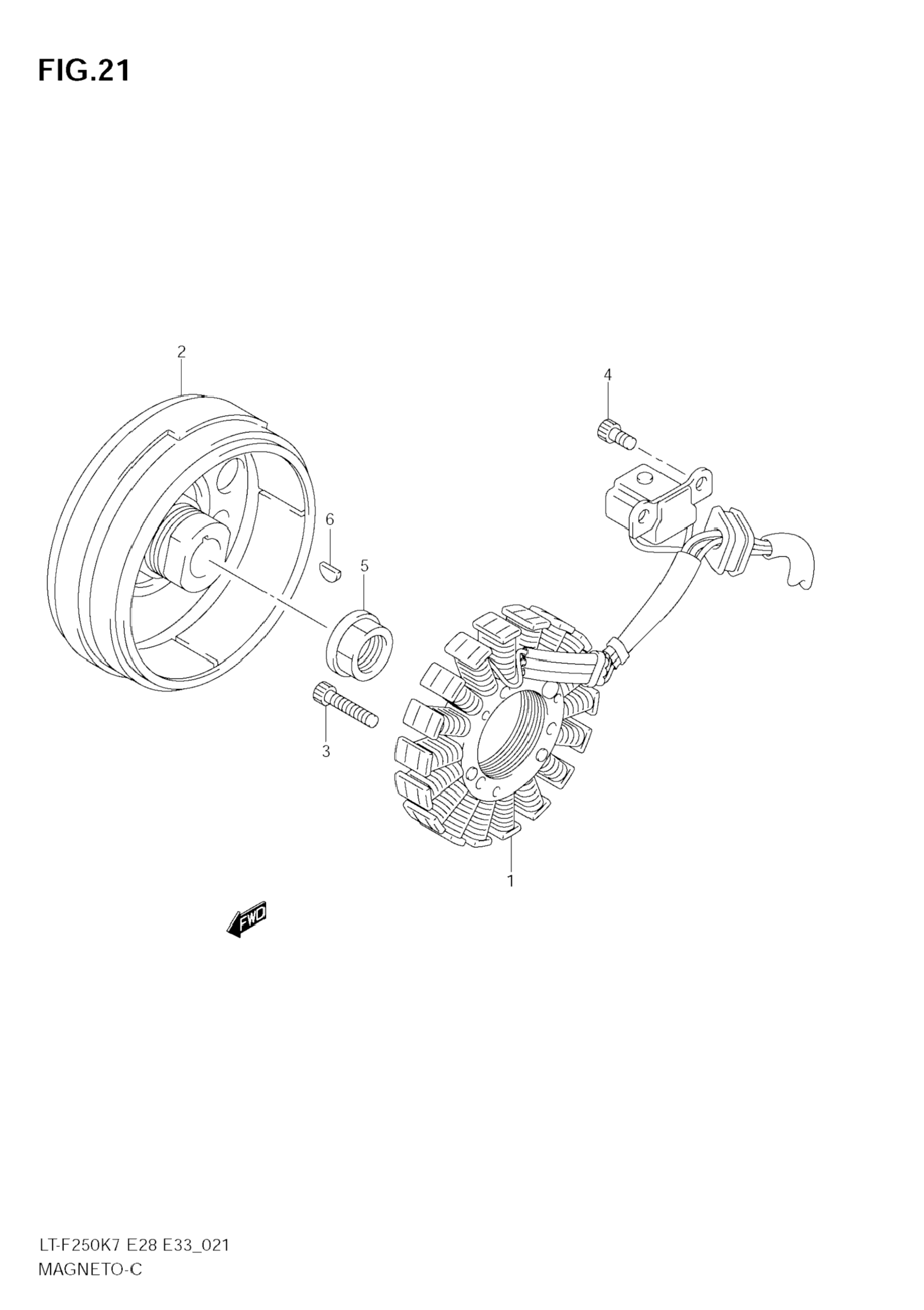 FIG.21

2

4

6

5

3

1

FWD

LT-F250K7 E28 E33_021
MAGNETO-C