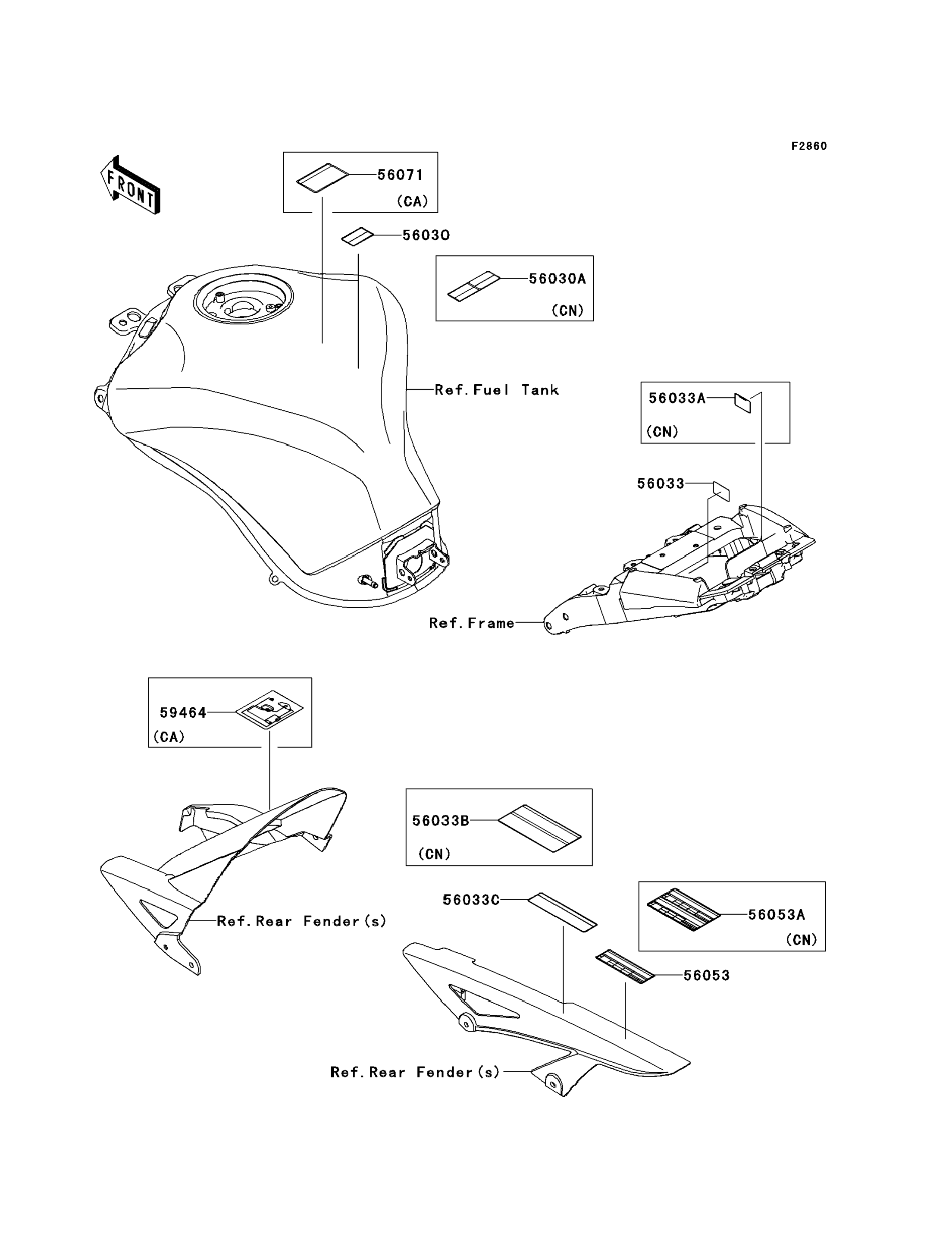 F2860

FRONT

56071
(CA)

56030

56030A
(CN)

Ref.Fuel Tank

56033A
(CN)

56033

Ref.Frame

59464
(CA)

Ref.Rear Fender(s)

56033B
(CN)

56033C

56053A
(CN)

56053

Ref.Rear Fender(s)