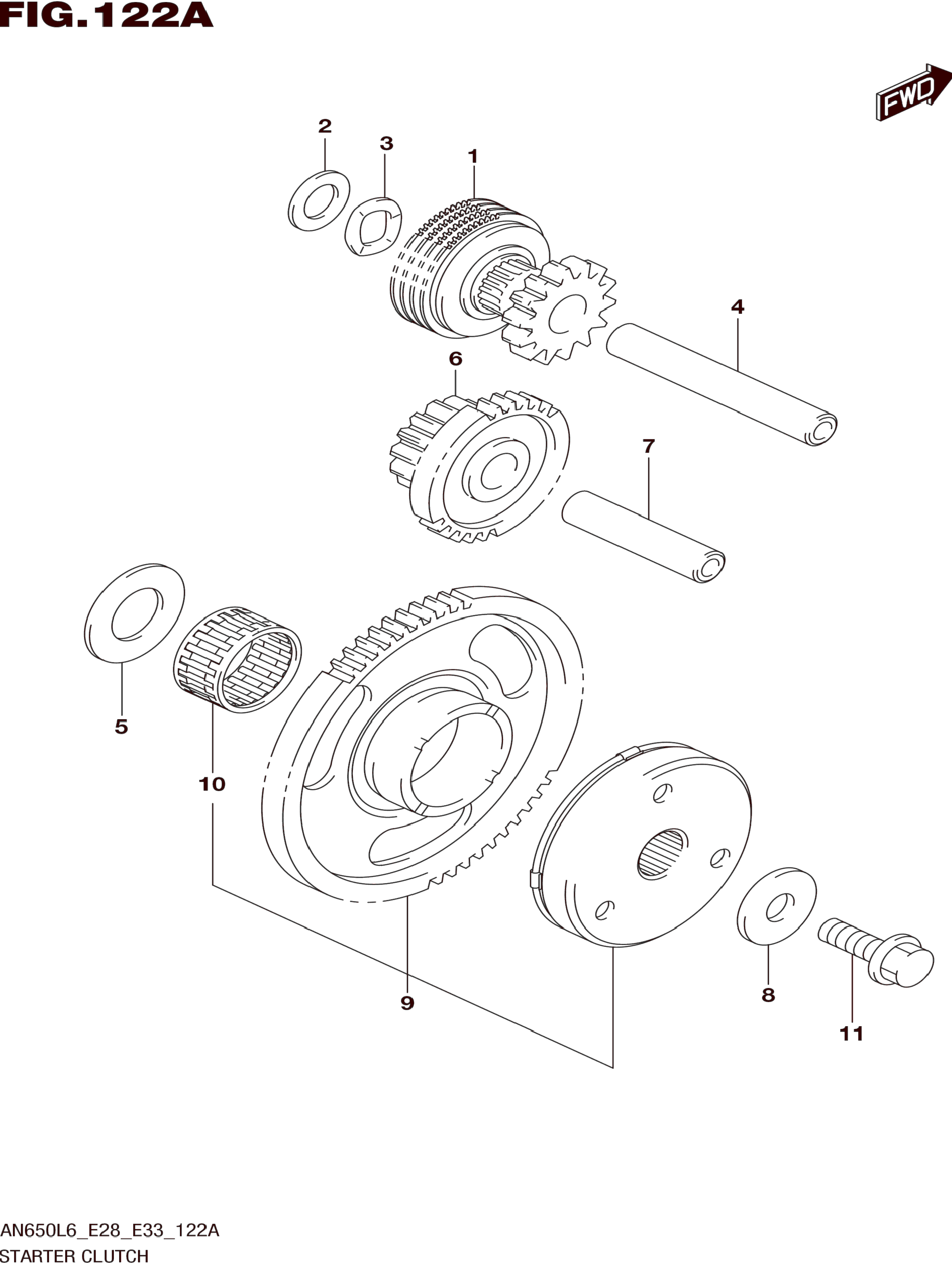 FIG.122A

FWD

2
3
1
4
6
7
5
10
9
8
11

AN650L6_E28_E33_122A
STARTER CLUTCH