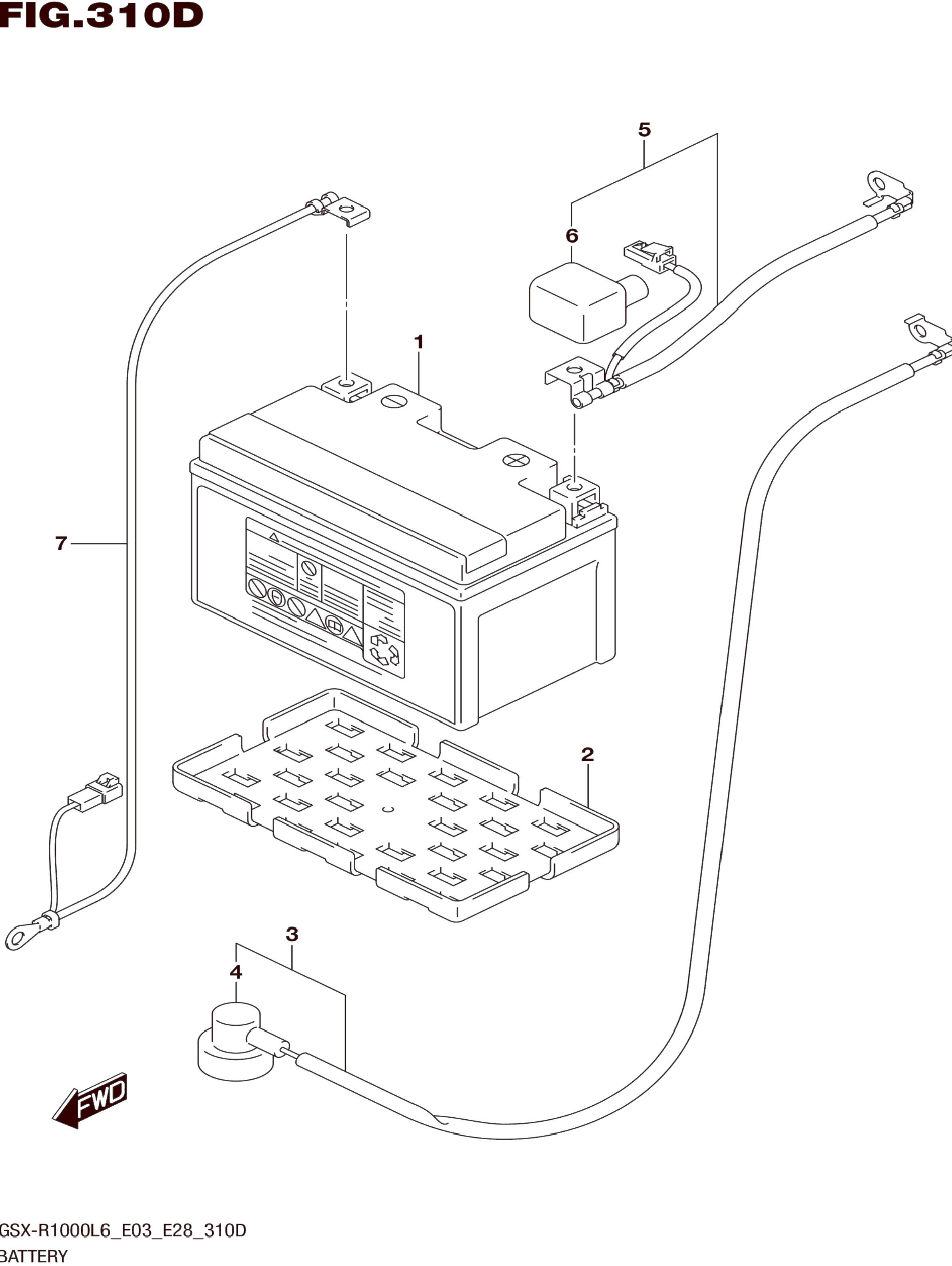 FIG.310D

5

6

1

7

2

3

4

FWD

GSX-R1000L6_E03_E28_310D
BATTERY