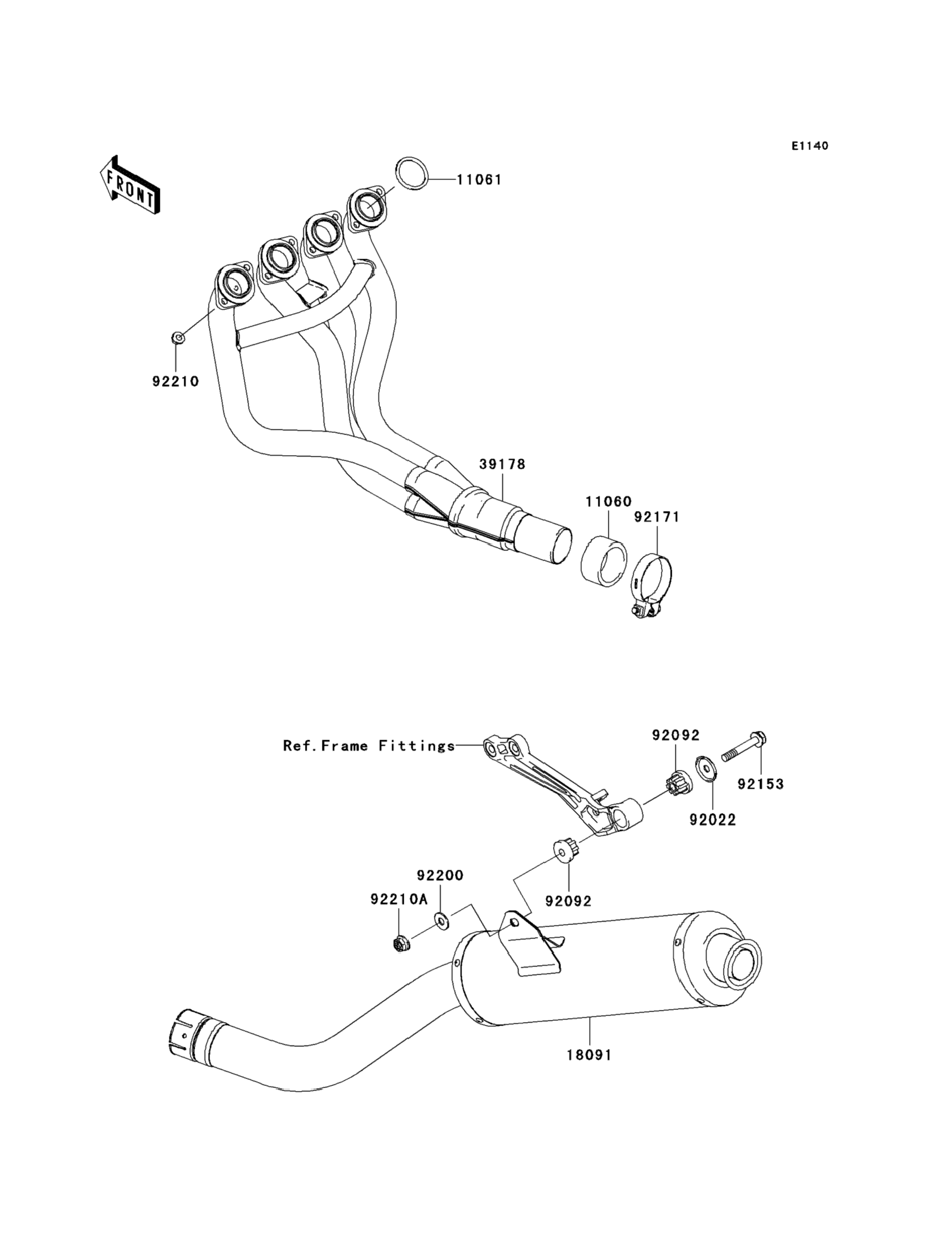 E1140

FRONT

11061

92210

39178

11060

92171

Ref.Frame Fittings

92092

92153

92022

92200

92210A

92092

18091