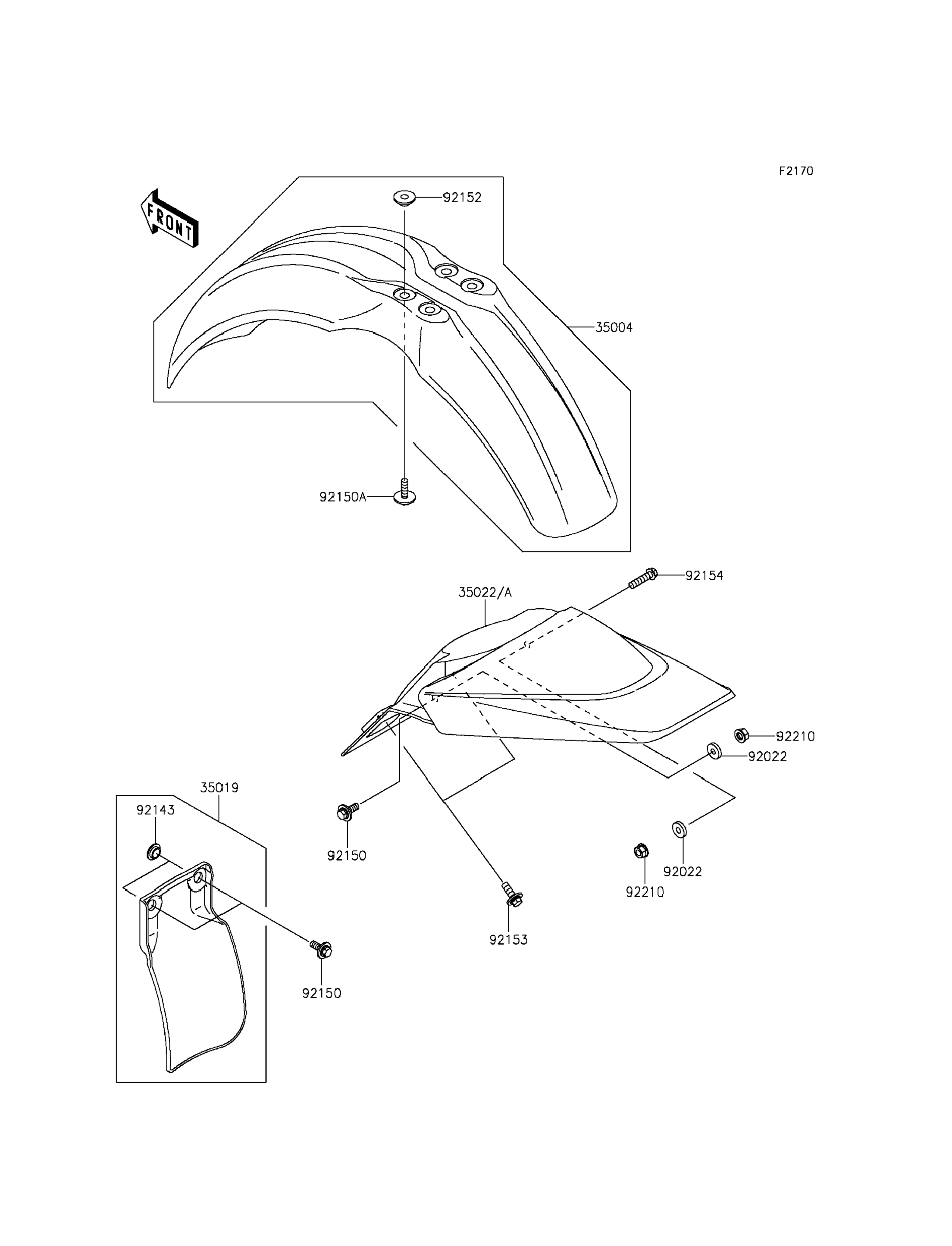 F2170

FRONT

92152

35004

92150A

92154

35022/A

92210

92022

35019

92143

92150

92022

92210

92153

92150