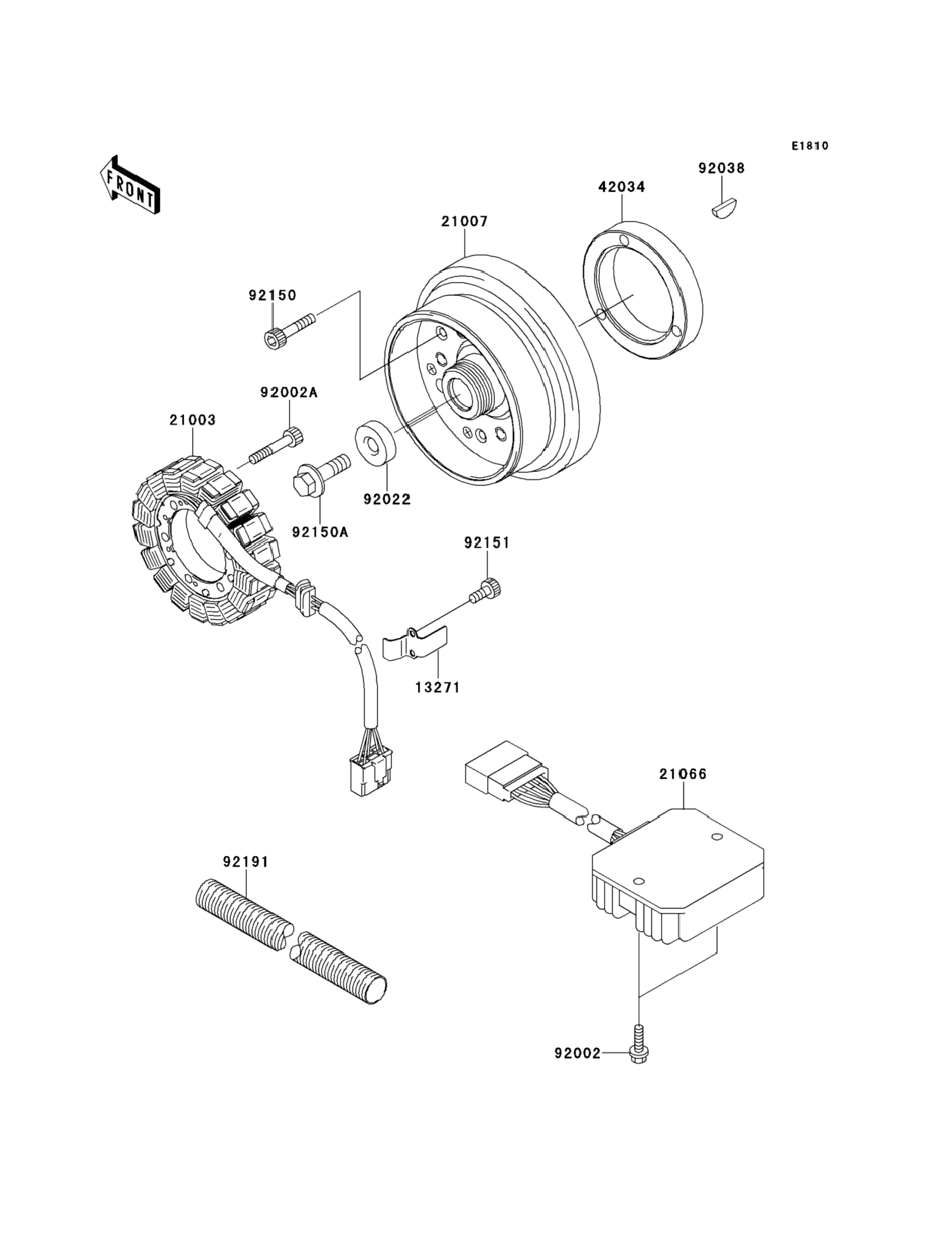 E1810

FRONT

92038

42034

21007

92150

92002A

21003

92022

92150A

92151

13271

21066

92191

92002