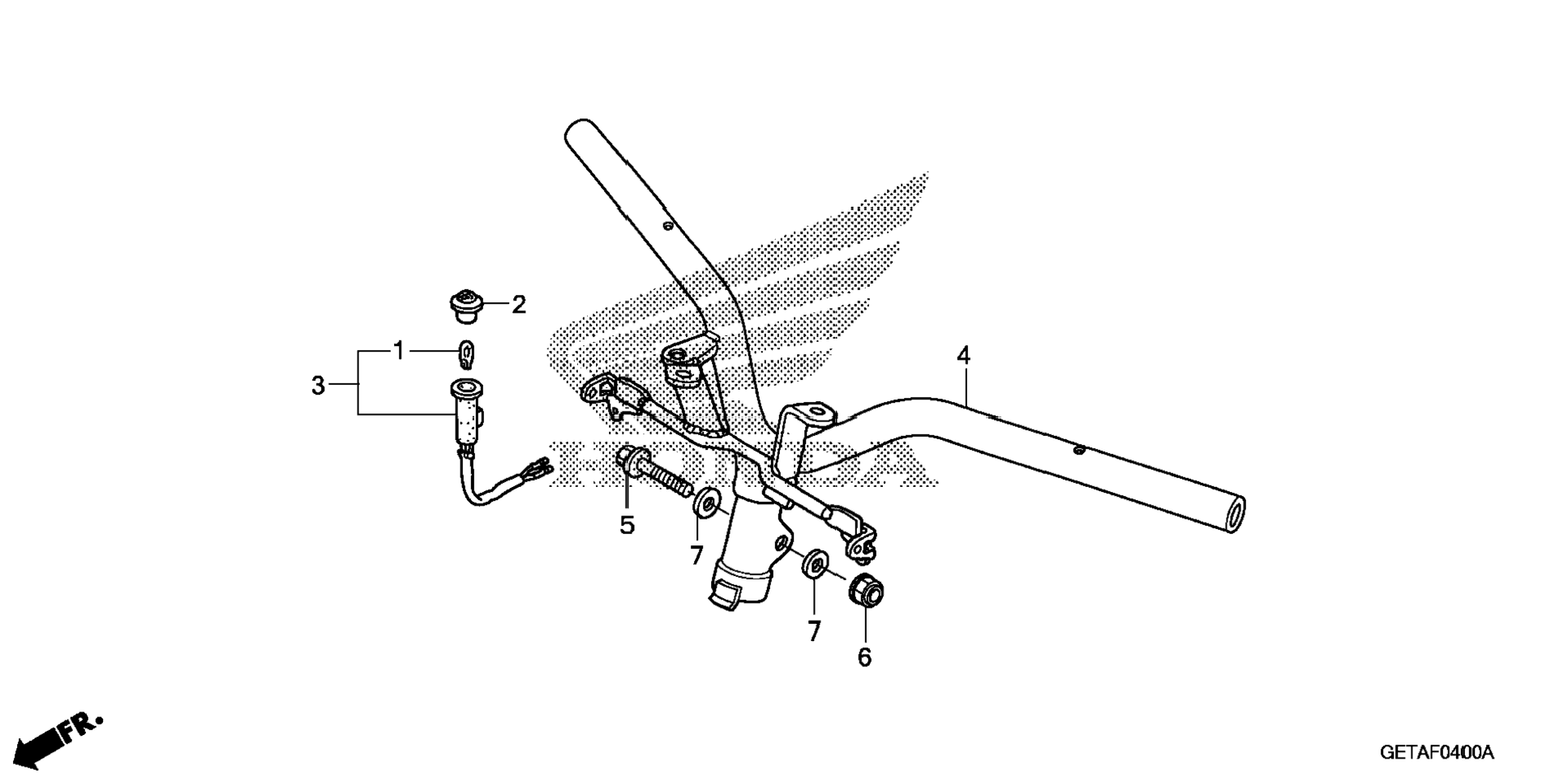 2
1
3
4
5
7
7
6
FR.
GETAF0400A