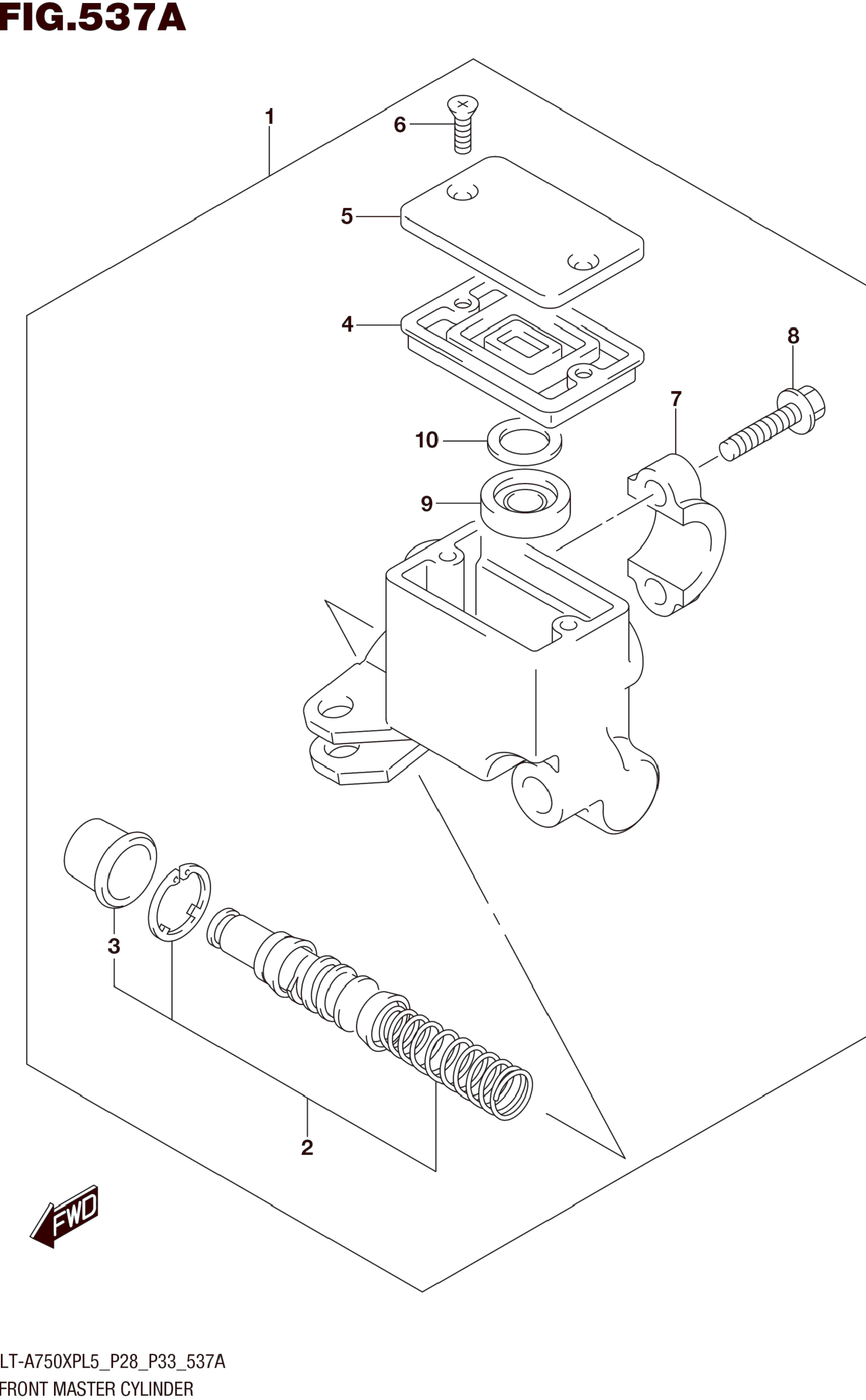 FIG.537A

1
6
5
4
8
7
10
9
3
2
FWD

LT-A750XPL5_P28_P33_537A
FRONT MASTER CYLINDER