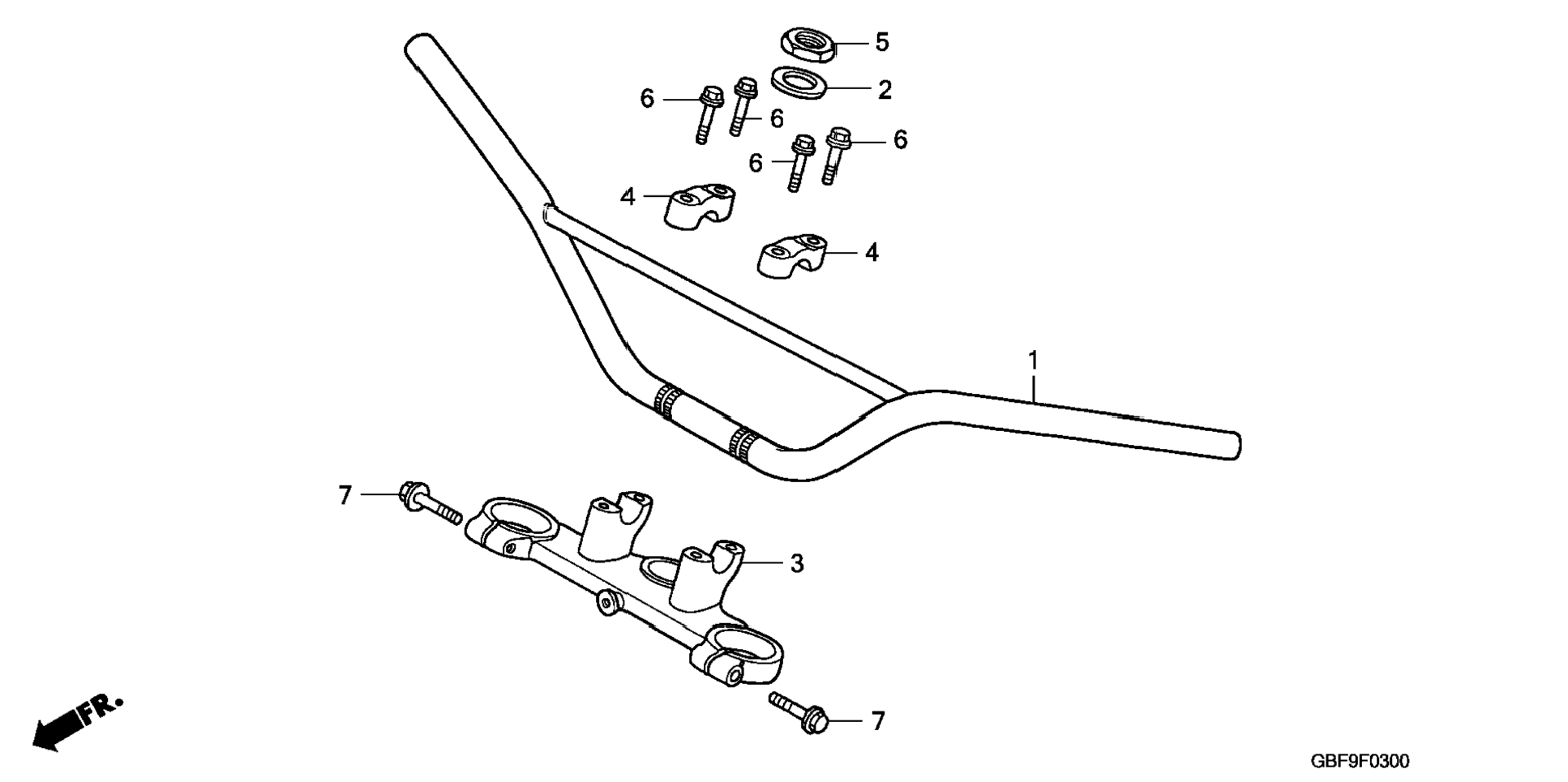 5
2
6
6
6
6
4
4
1
7
3
7
FR.
GBF9F0300