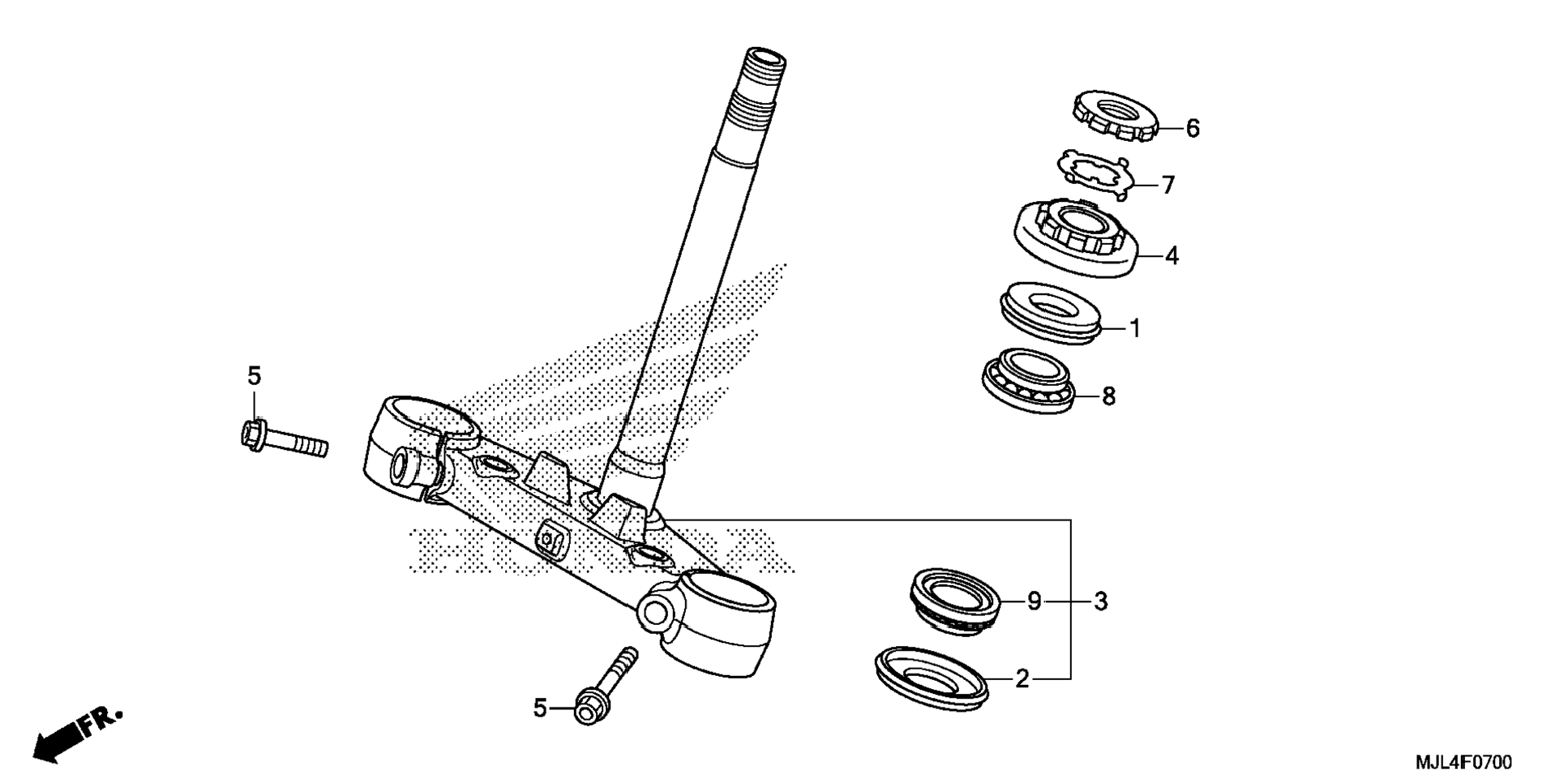 6
7
4
1
8
5
9
3
2
5
FR.
MJL4F0700