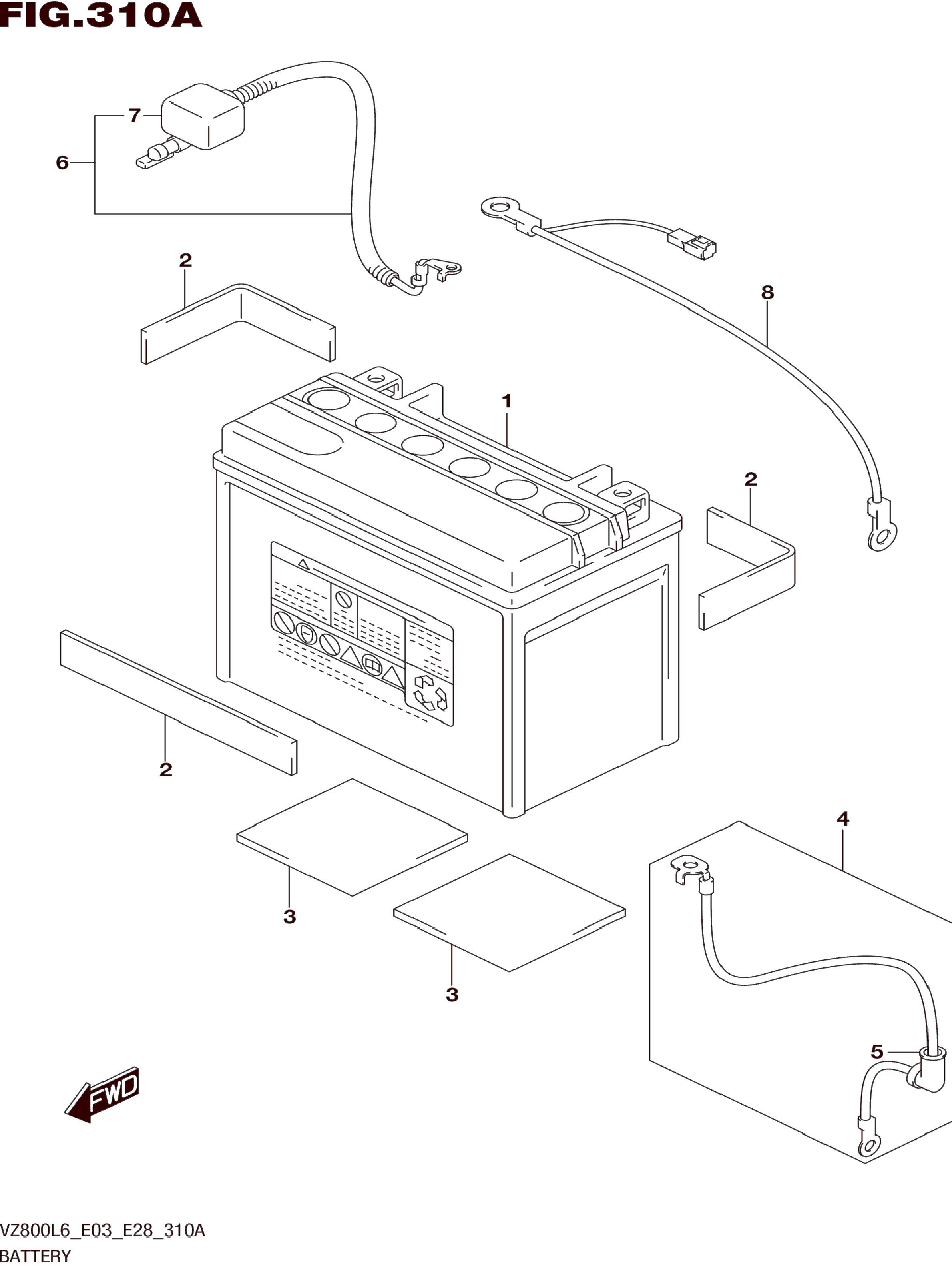 FIG.310A

7
6
2
8
1
2
2
3
3
4
5
FWD

VZ800L6_E03_E28_310A
BATTERY