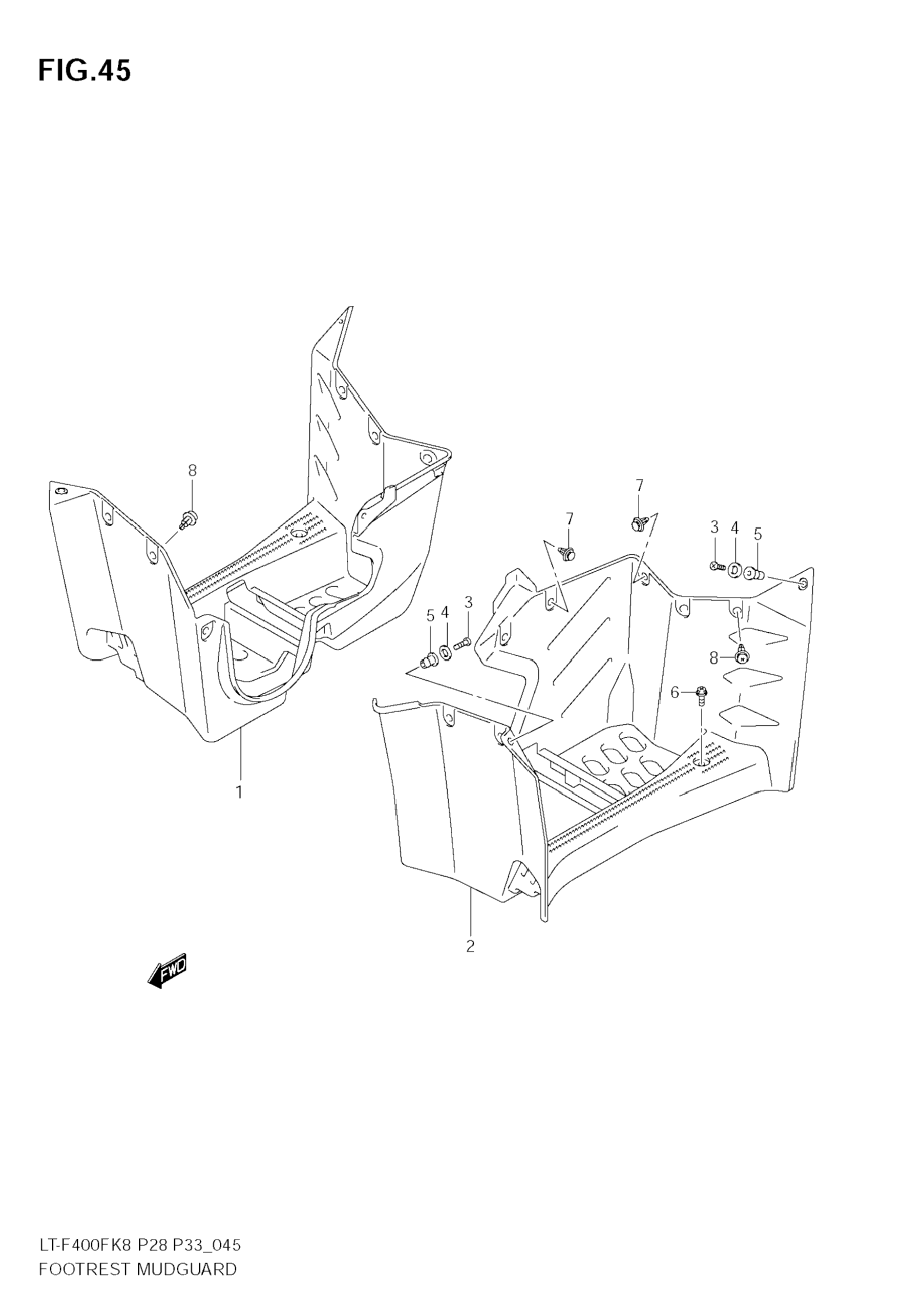 FIG.45

8

7

7

3 4 5

5 4 3

8

6

1

2

FWD

LT-F400FK8 P28 P33_045
FOOTREST MUDGUARD