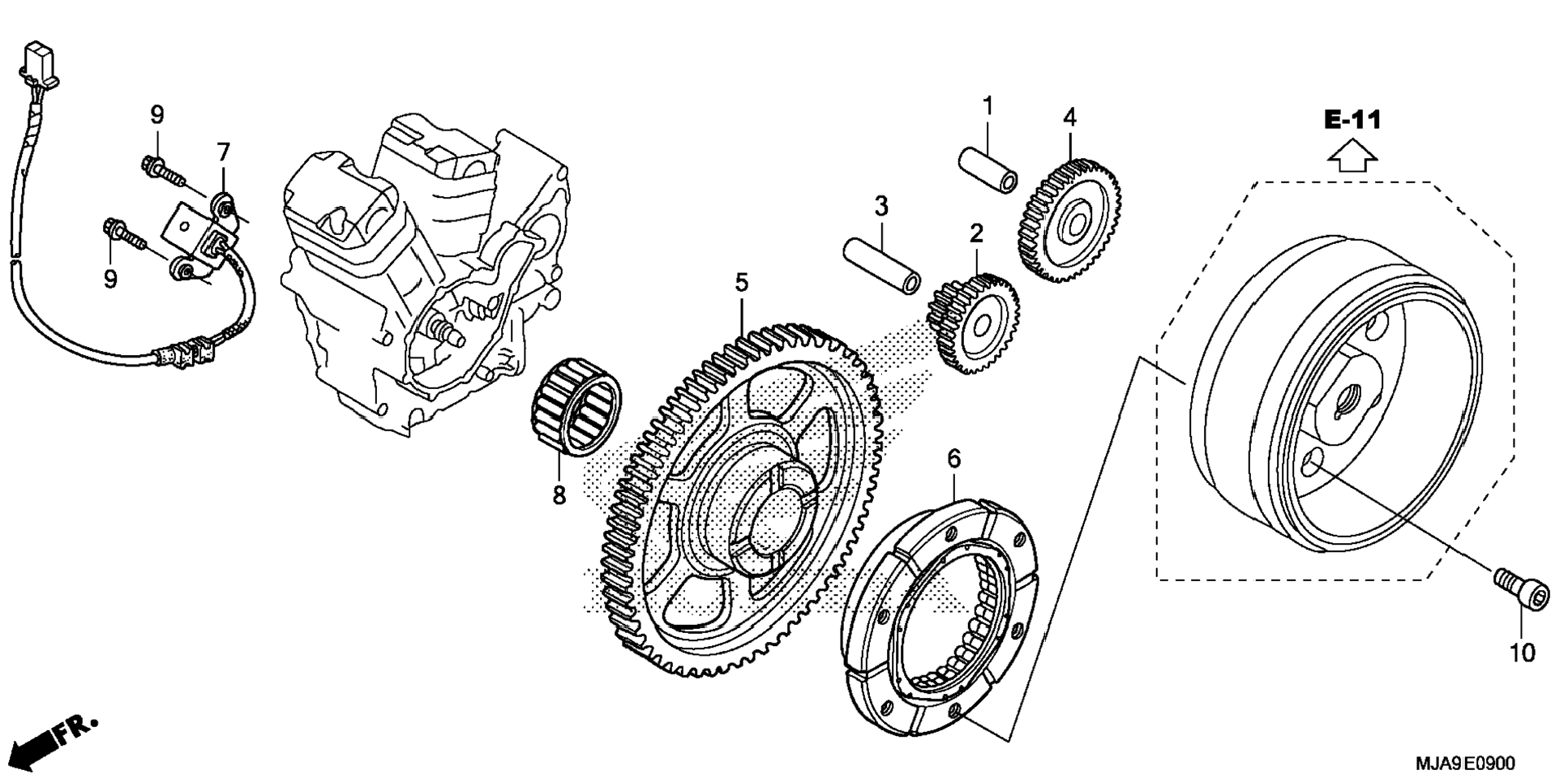 9
7
9
1
4
E-11
3
2
5
8
6
10
FR.
MJA9E0900