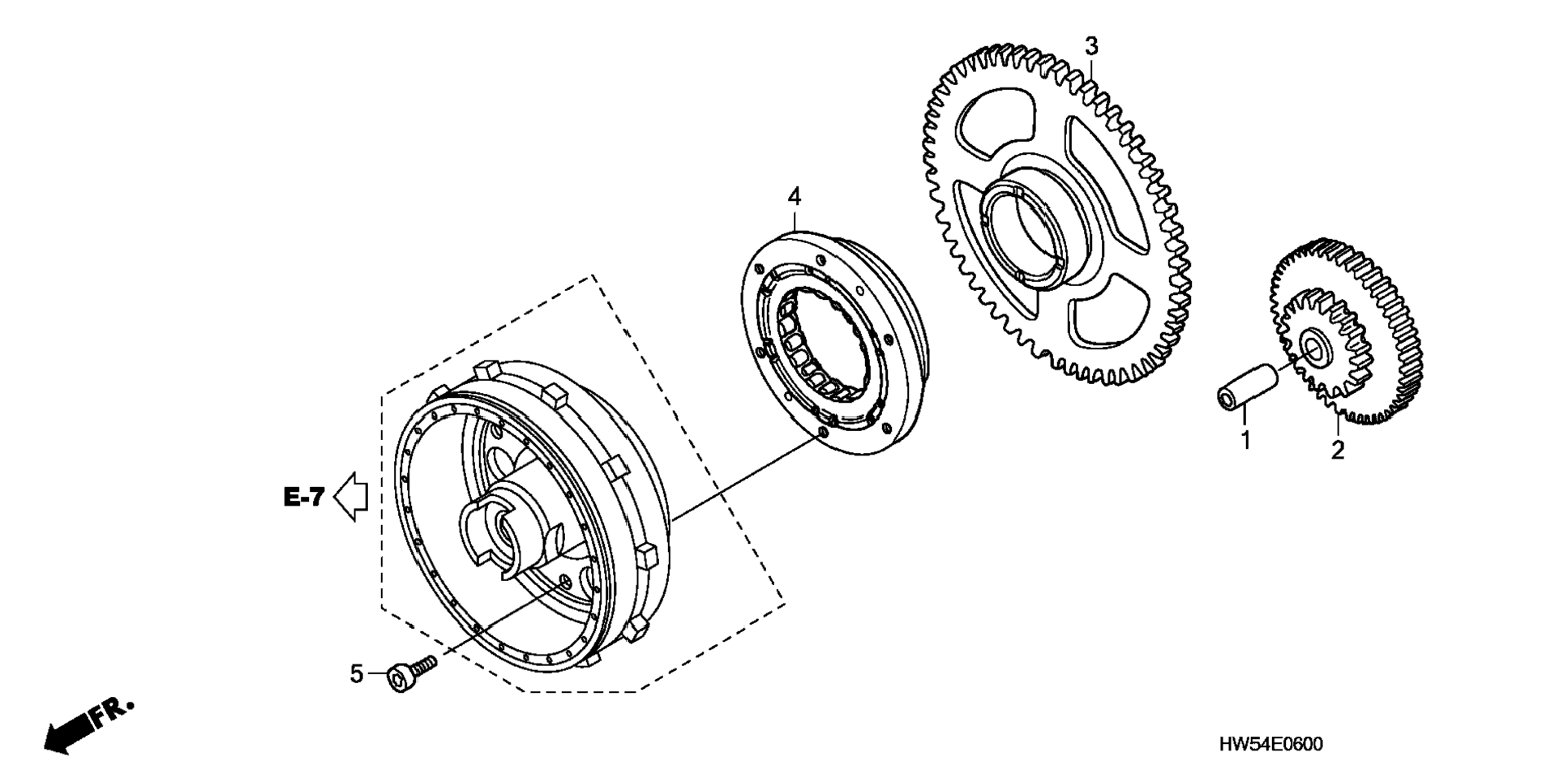 3

4

E-7

1

2

5

FR.

HW54E0600