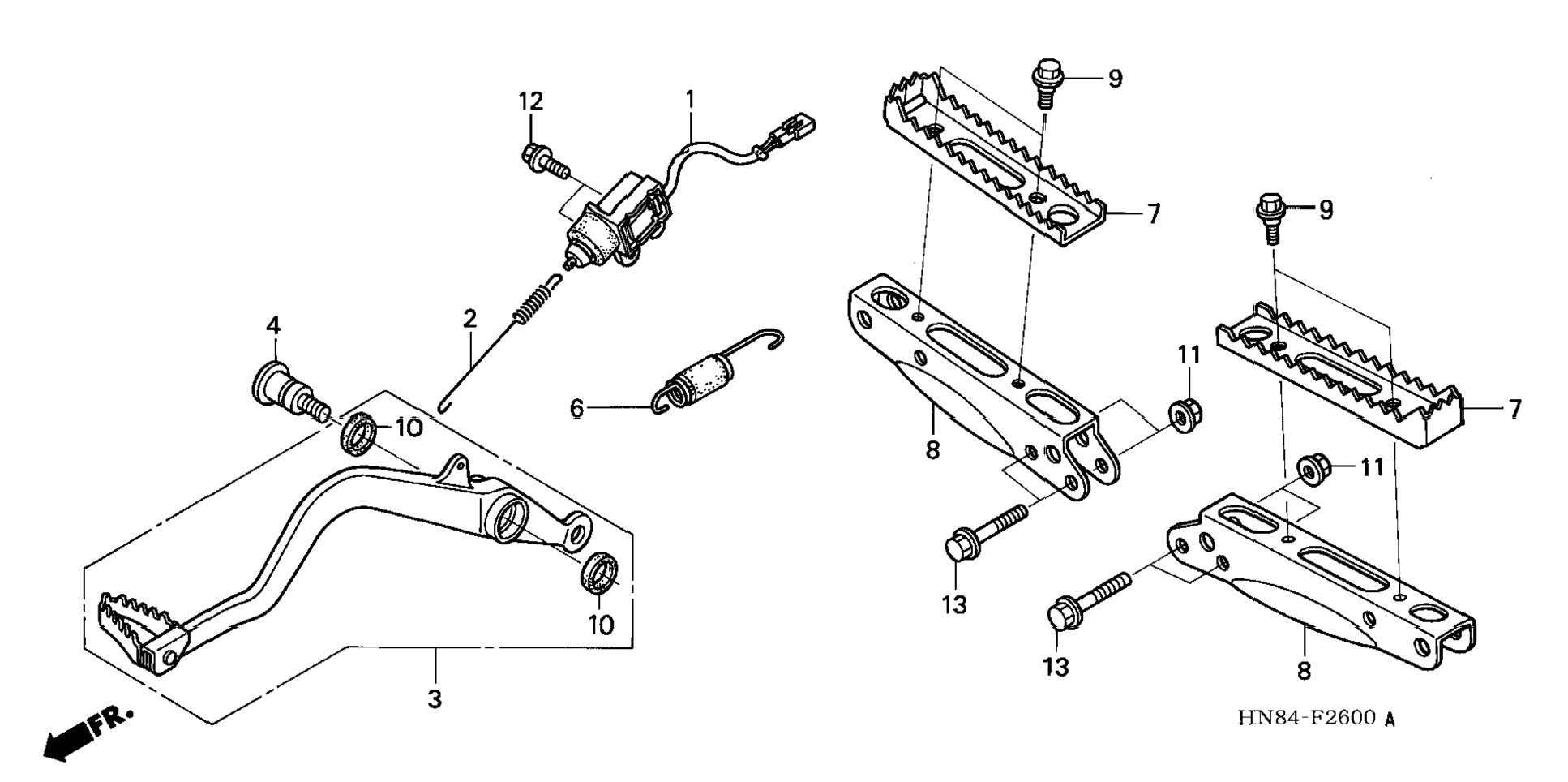 12
1
9
7
9
2
4
6
10
11
8
7
11
10
13
13
8
3
FR.
HN84-F2600 A