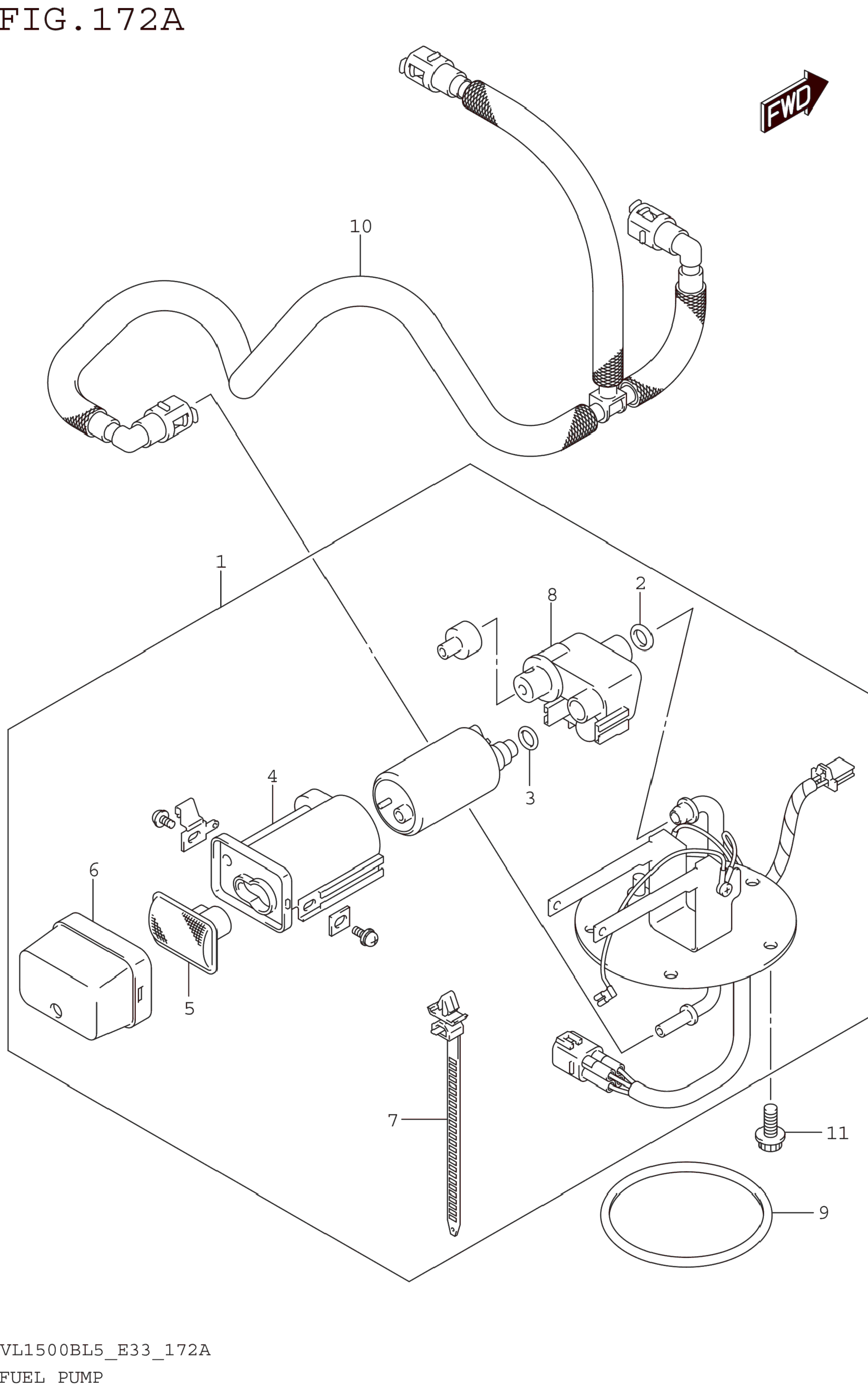 FIG.172A

FWD

10

1

8

2

4

3

6

5

7

11

9

VL1500BL5_E33_172A
FUEL PUMP