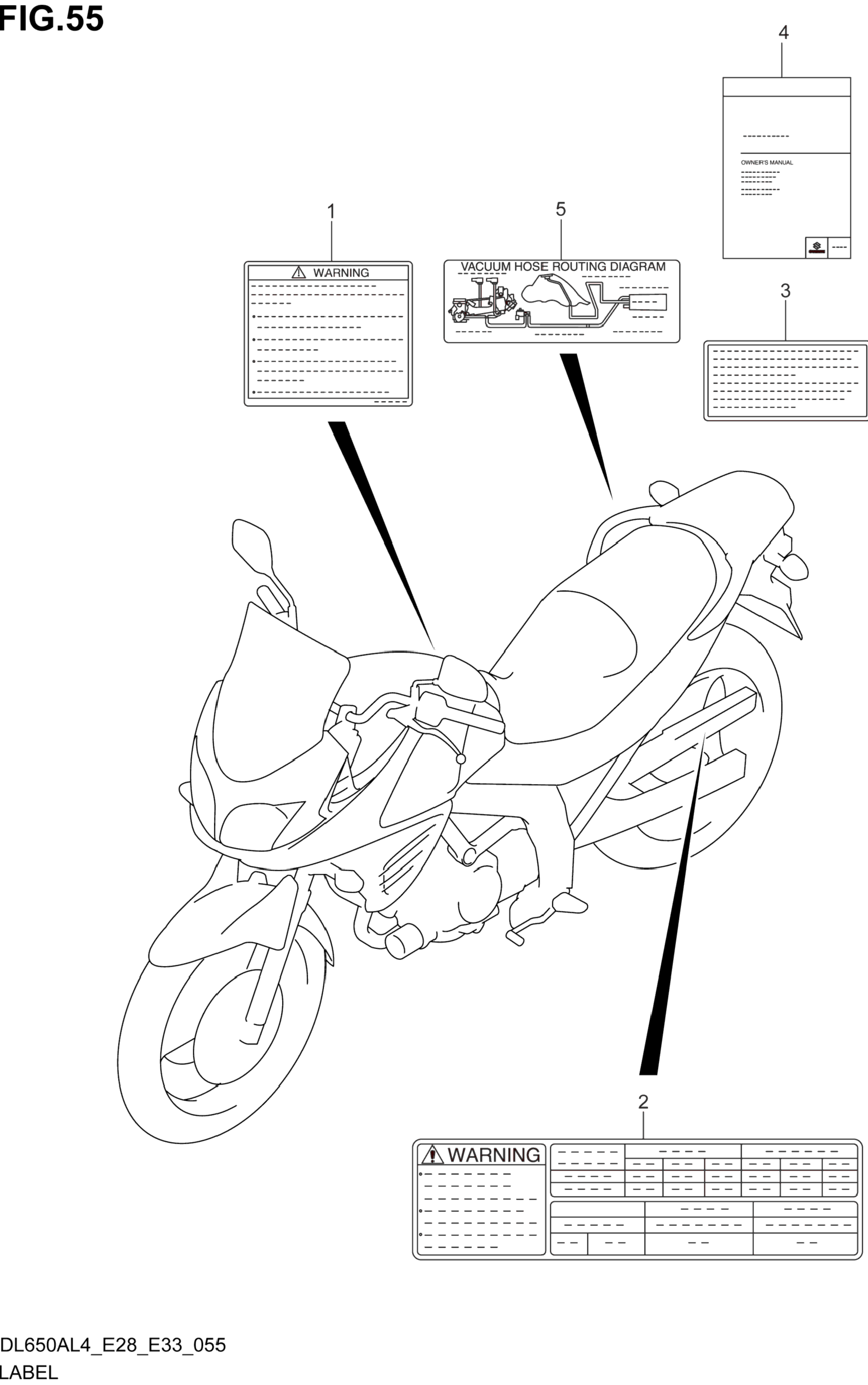 FIG.55

4

OWNER'S MANUAL

1

WARNING

5

VACUUM HOSE ROUTING DIAGRAM

3

2

WARNING

DL650AL4_E28_E33_055
LABEL