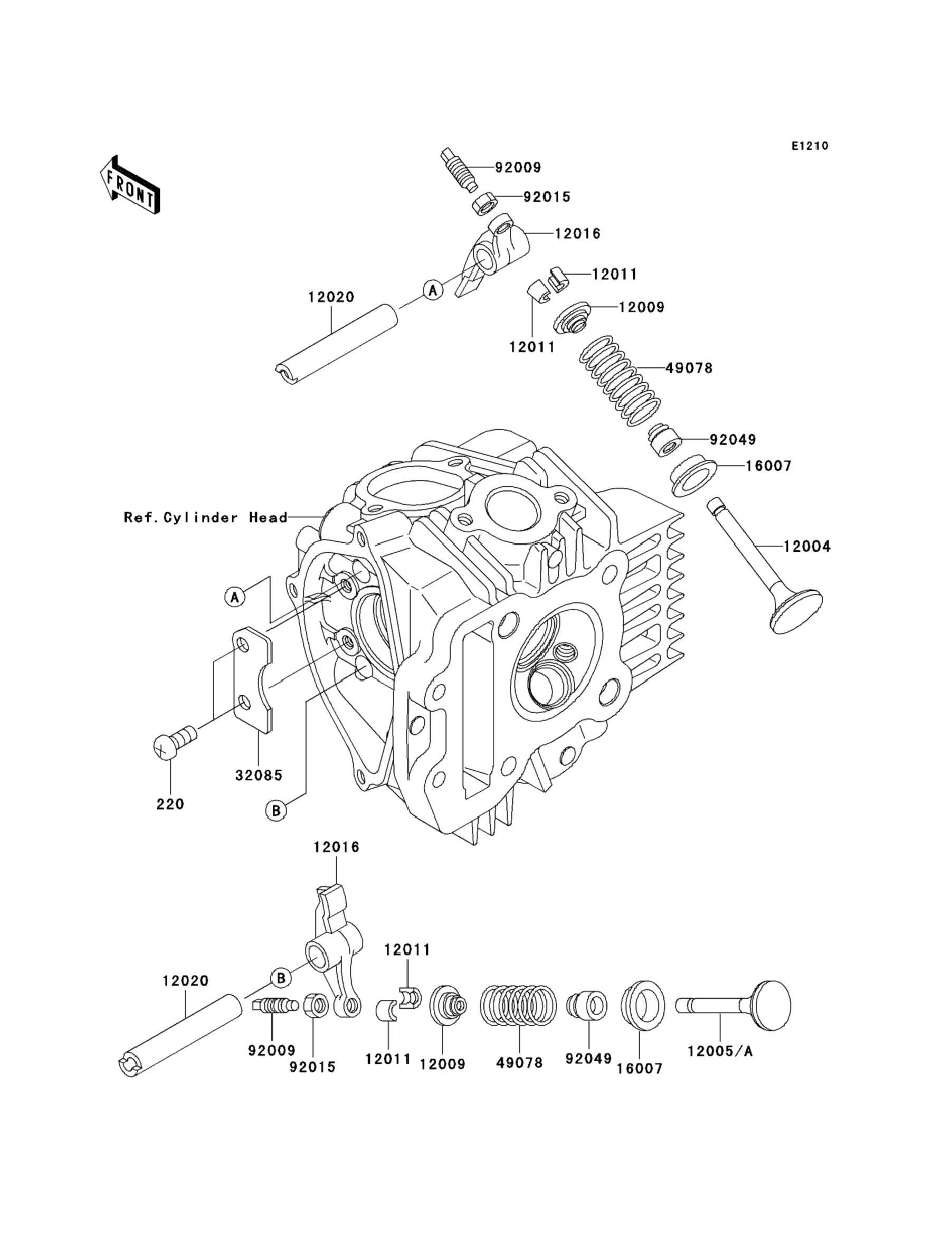 E1210

FRONT

92009
92015
12016
12011
12020
A
12009
12011
49078
92049
16007
Ref.Cylinder Head
12004
A
32085
220
B
12016
12011
12020
B
92009
92015
12011
12009
49078
92049
16007
12005/A