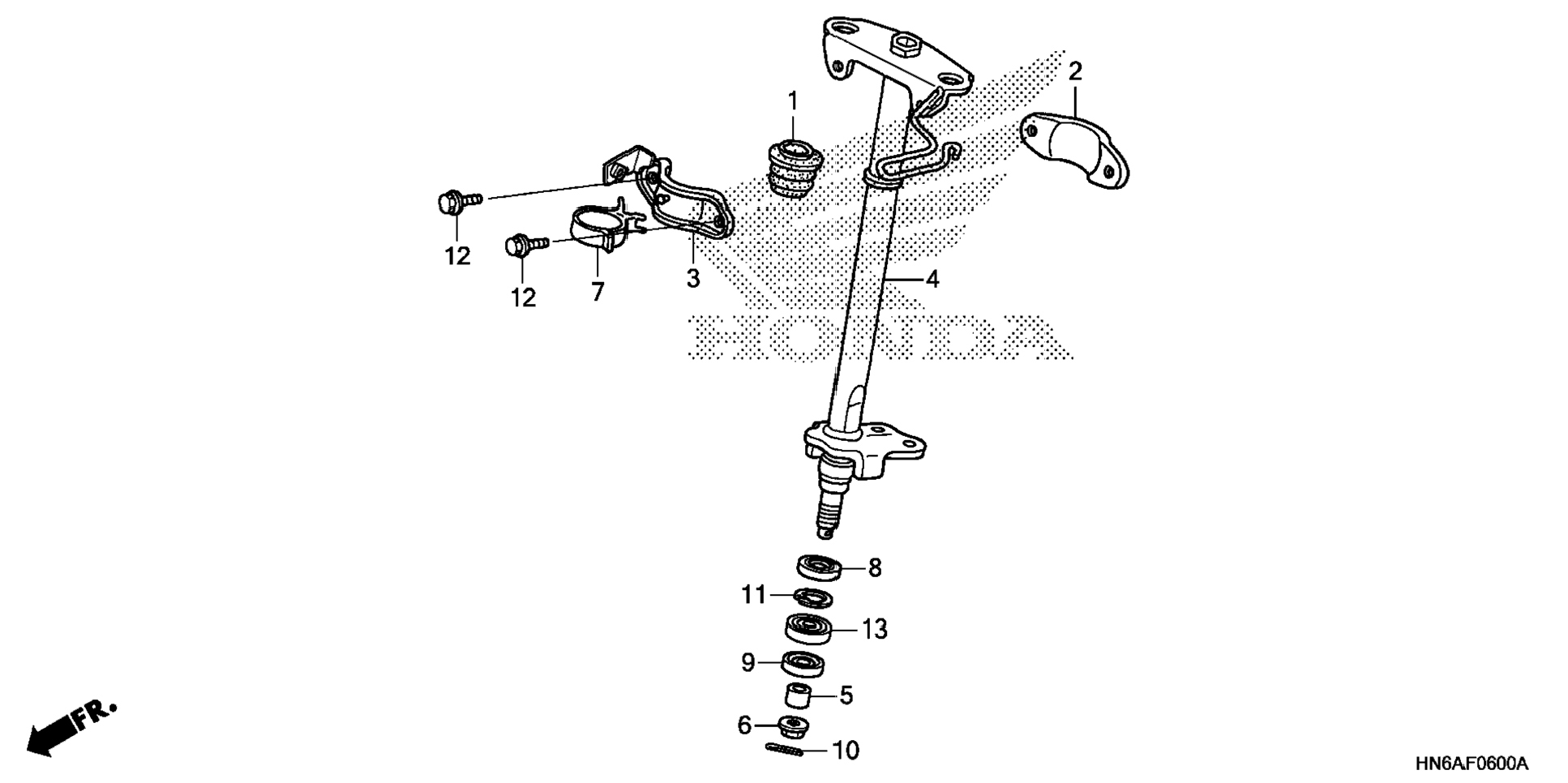 1
2
12
12
7
3
4
HONDA
8
11
13
9
5
6
10
FR.
HN6AF0600A