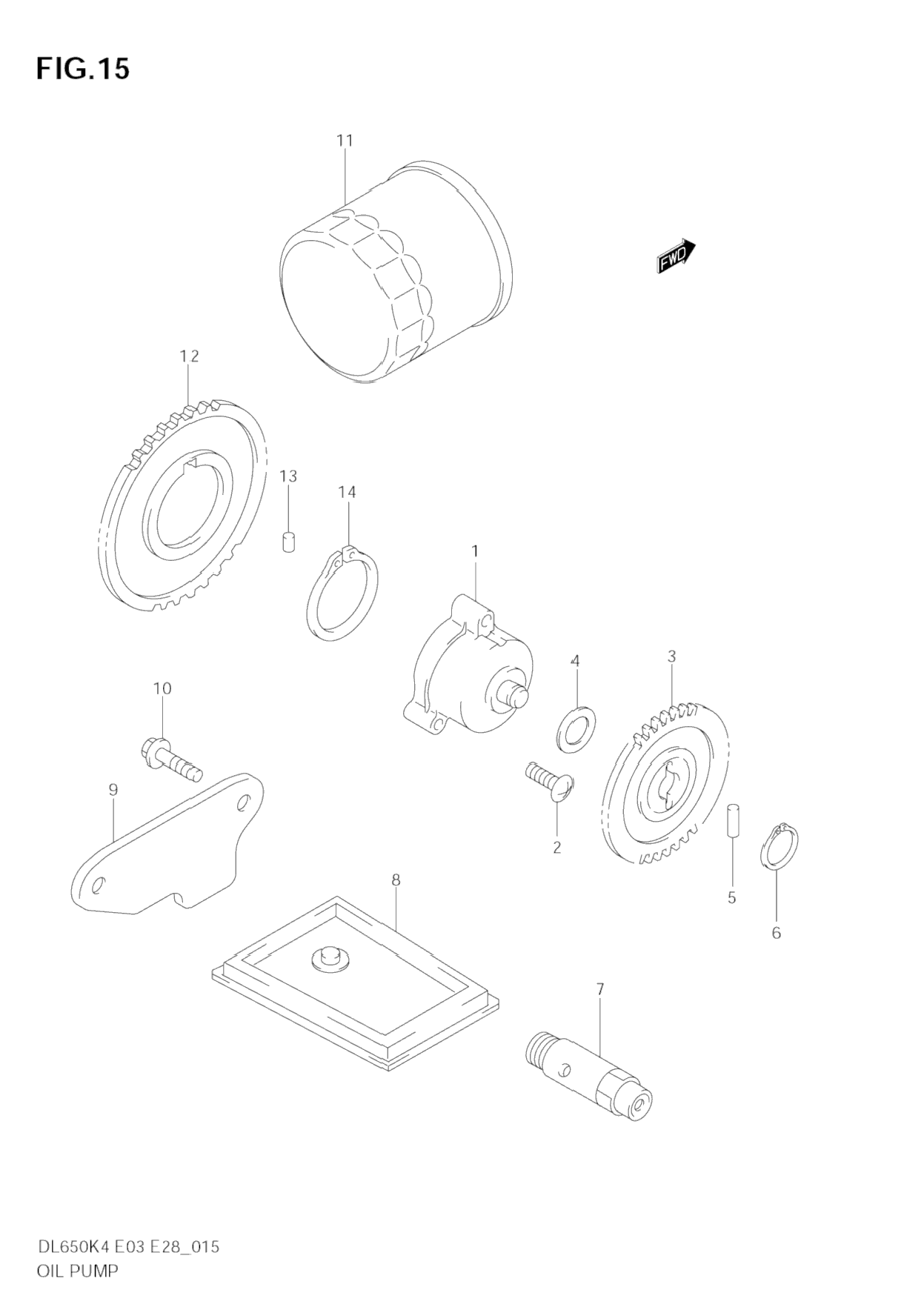 FIG.15

11

FWD

12

13

14

1

4

3

10

9

2

5

6

8

7

DL650K4 E03 E28_015
OIL PUMP